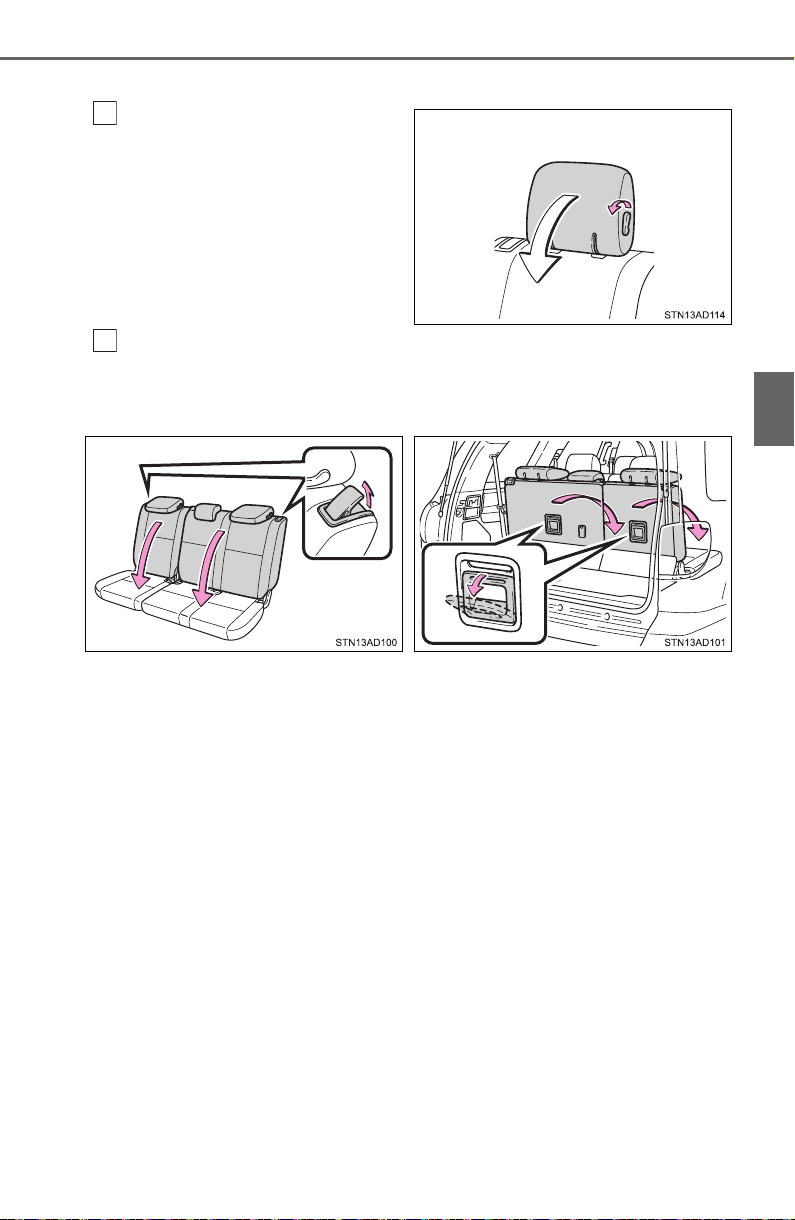 STN13AD114

STN13AD100

STN13AD101