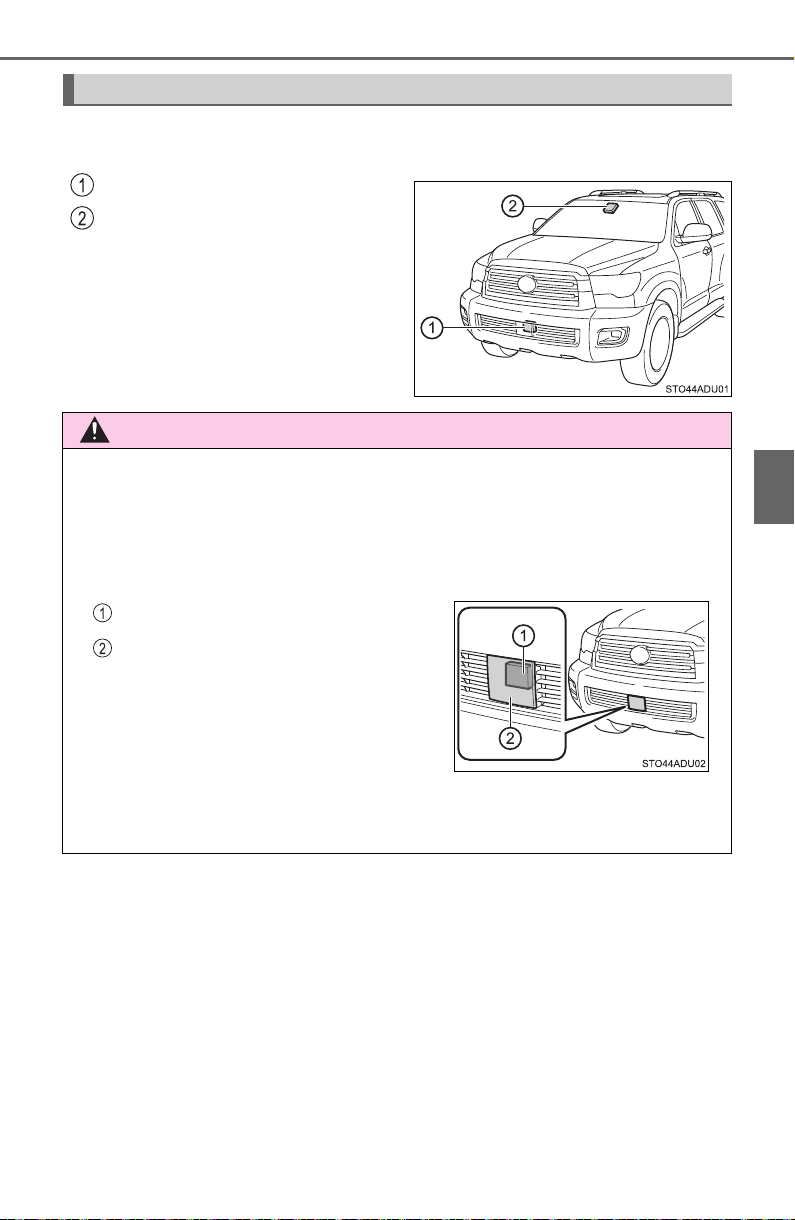 ①
②

2
1
STO44ADU01

①
②

1
2
STO44ADU02