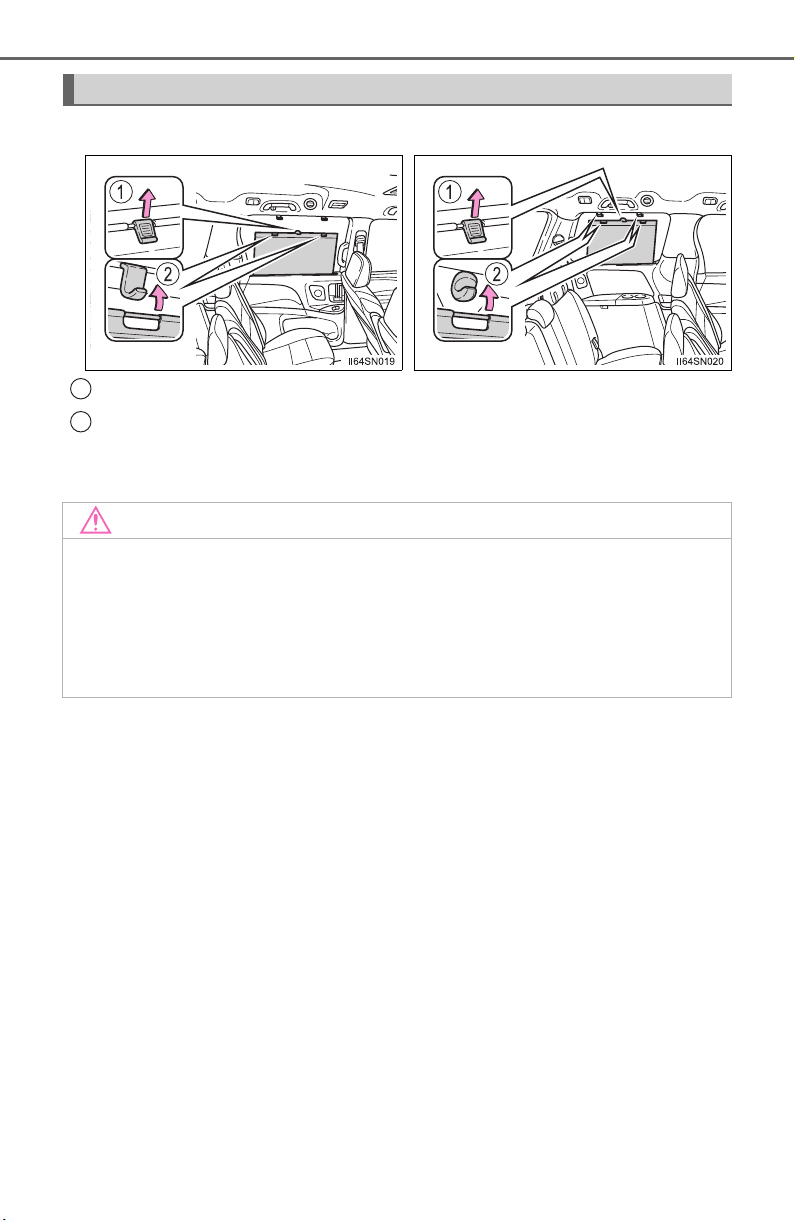 1

2

II64SN019

1

2

II64SN020