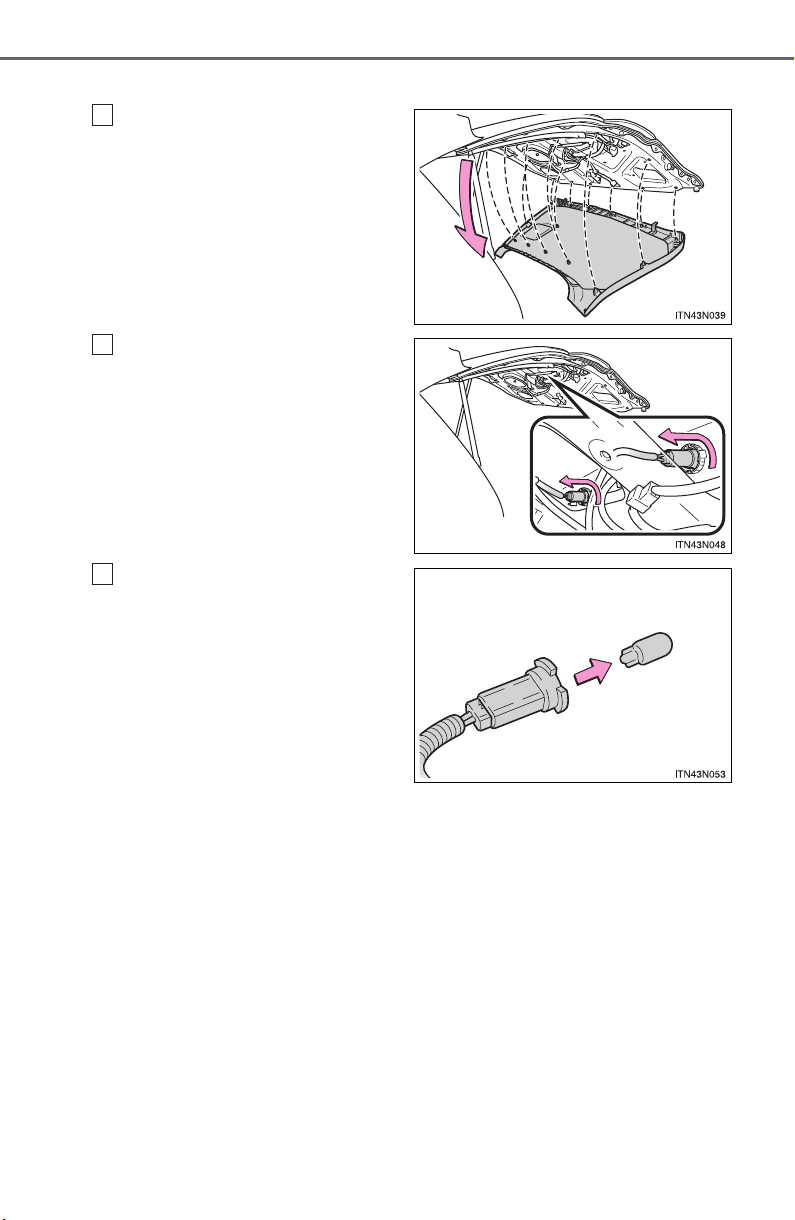 ITN43N039

ITN43N048

ITN43N053