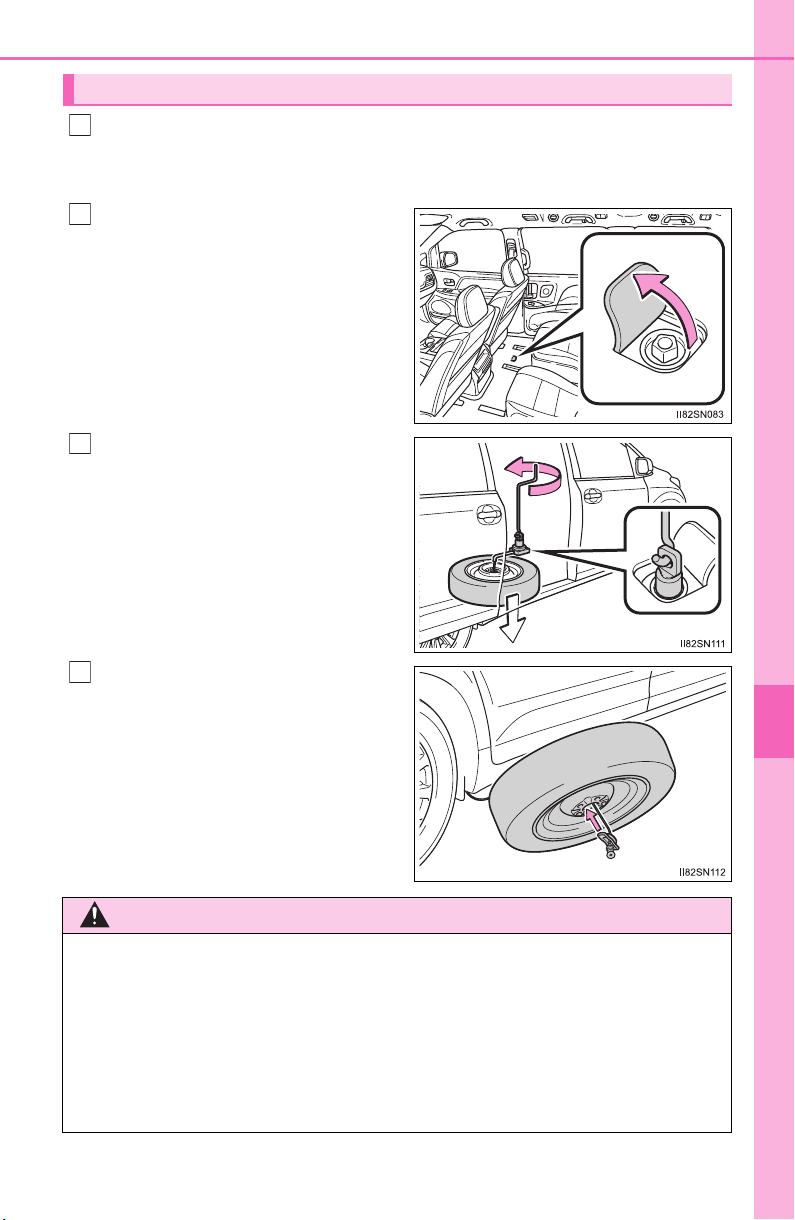 II82SN083

II82SN111

II82SN112