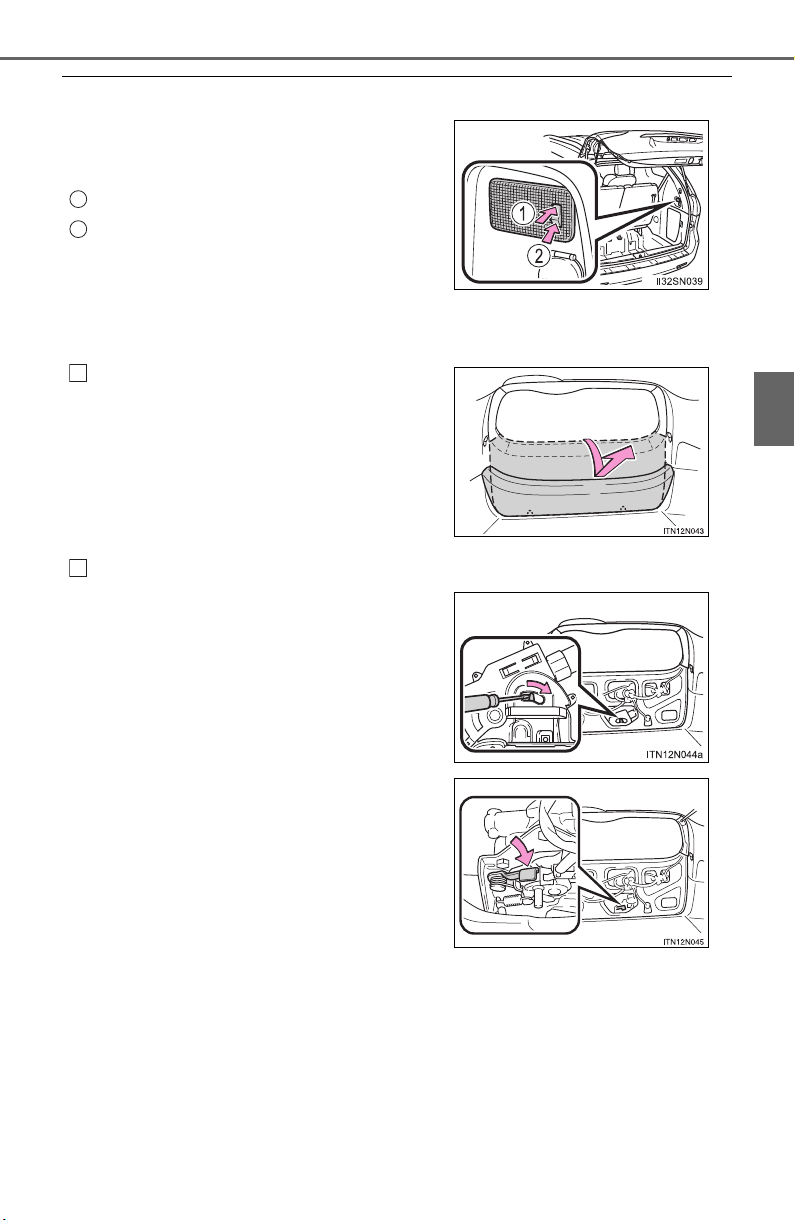 1
2

II32SN039

ITN12N043

ITN12N044a

ITN12N045