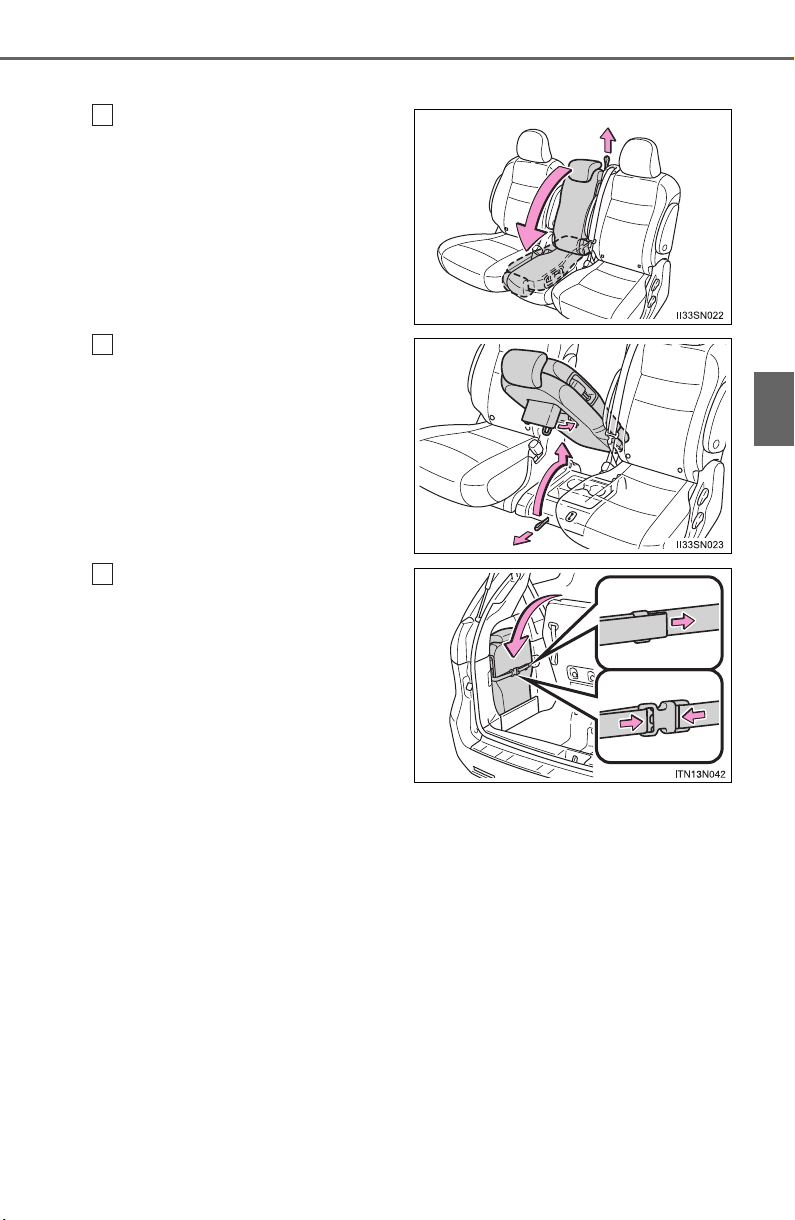 II33SN022

II33SN023

ITN13N042