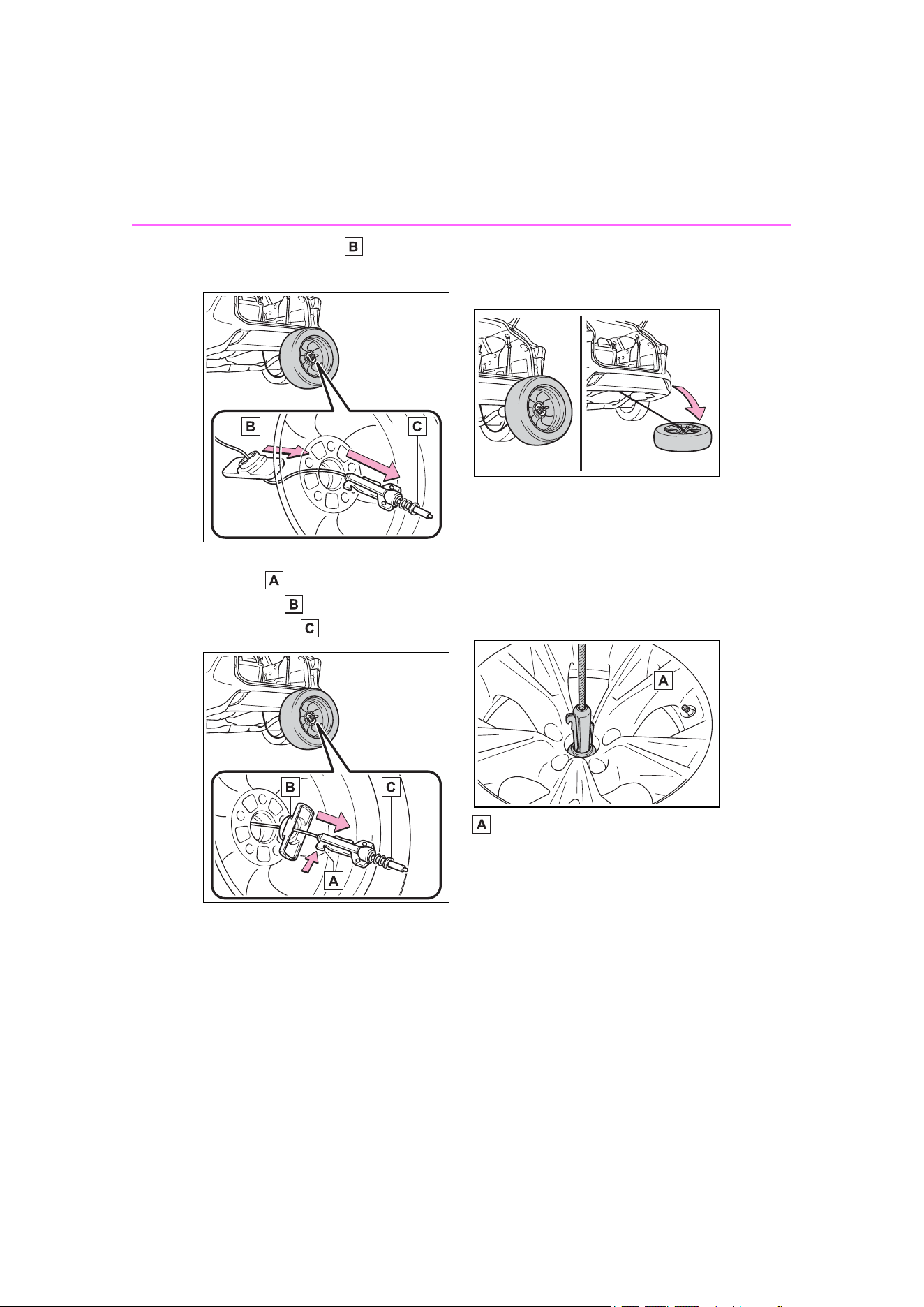 B

B

C

A

B

C

B

C

A

A

A