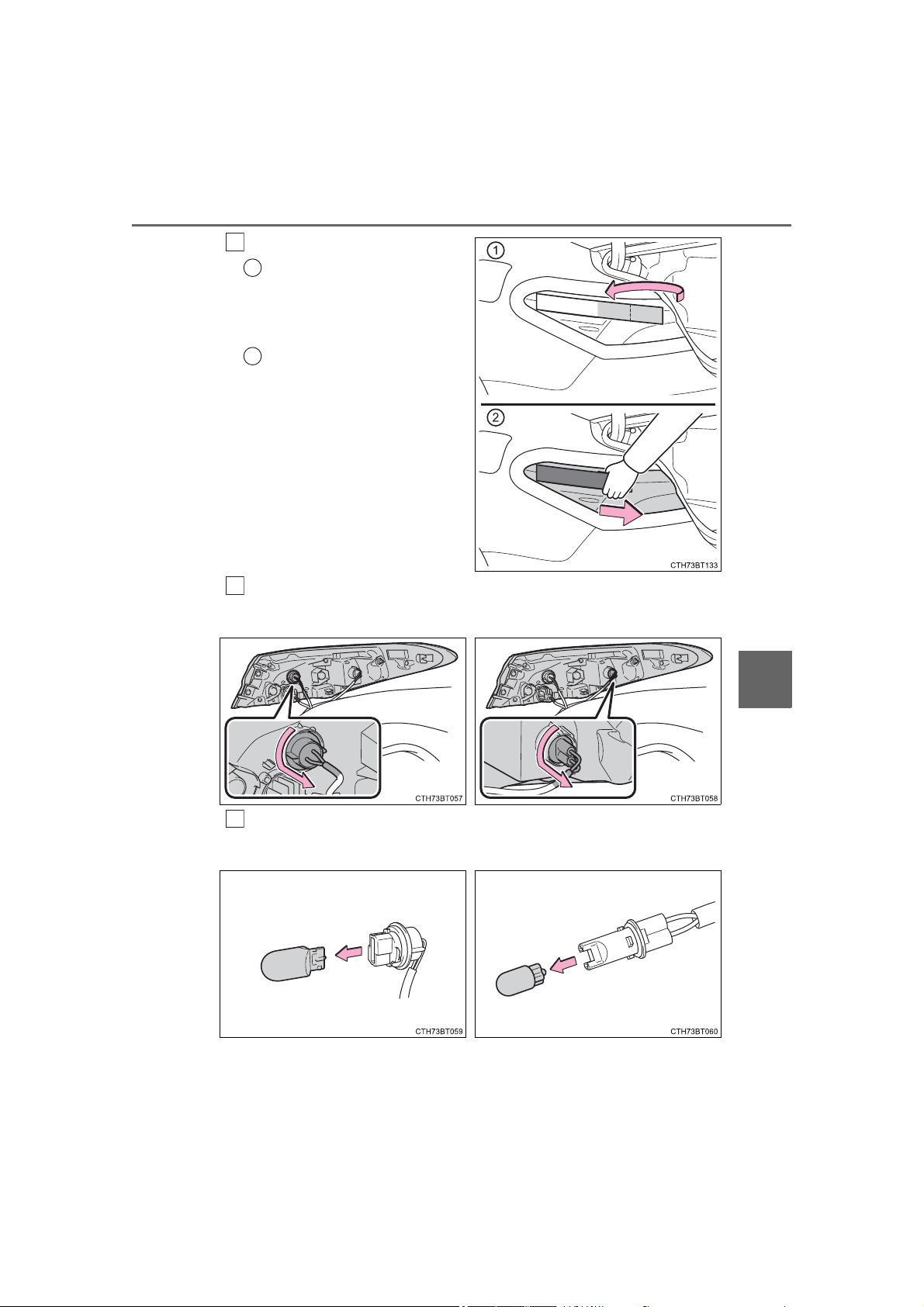 ①

②

CTH73BT133

CTH73BT057

CTH73BT058

CTH73BT059

CTH73BT060