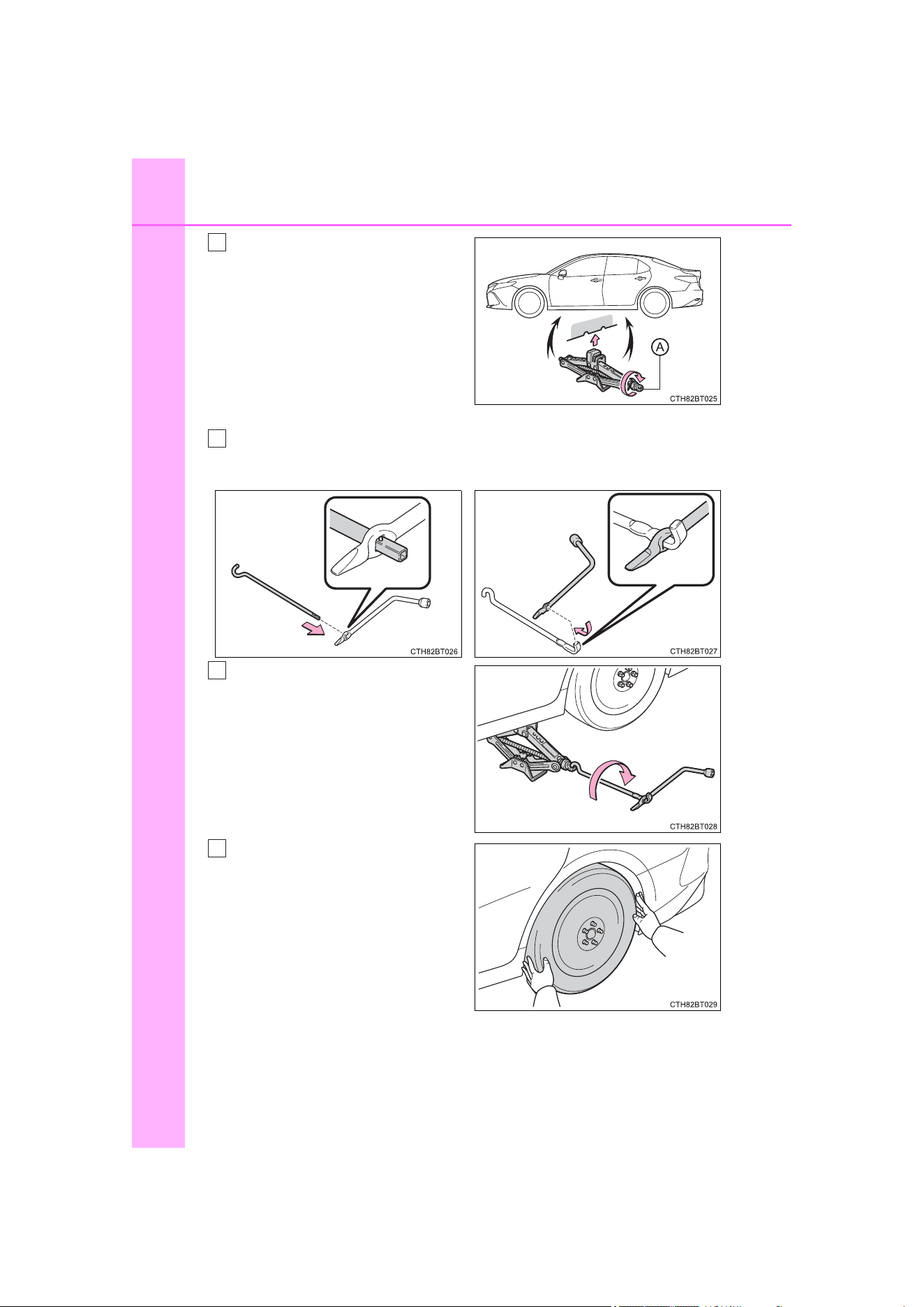 A

CTH82BT025

CTH82BT026

CTH82BT027

CTH82BT028

CTH82BT029