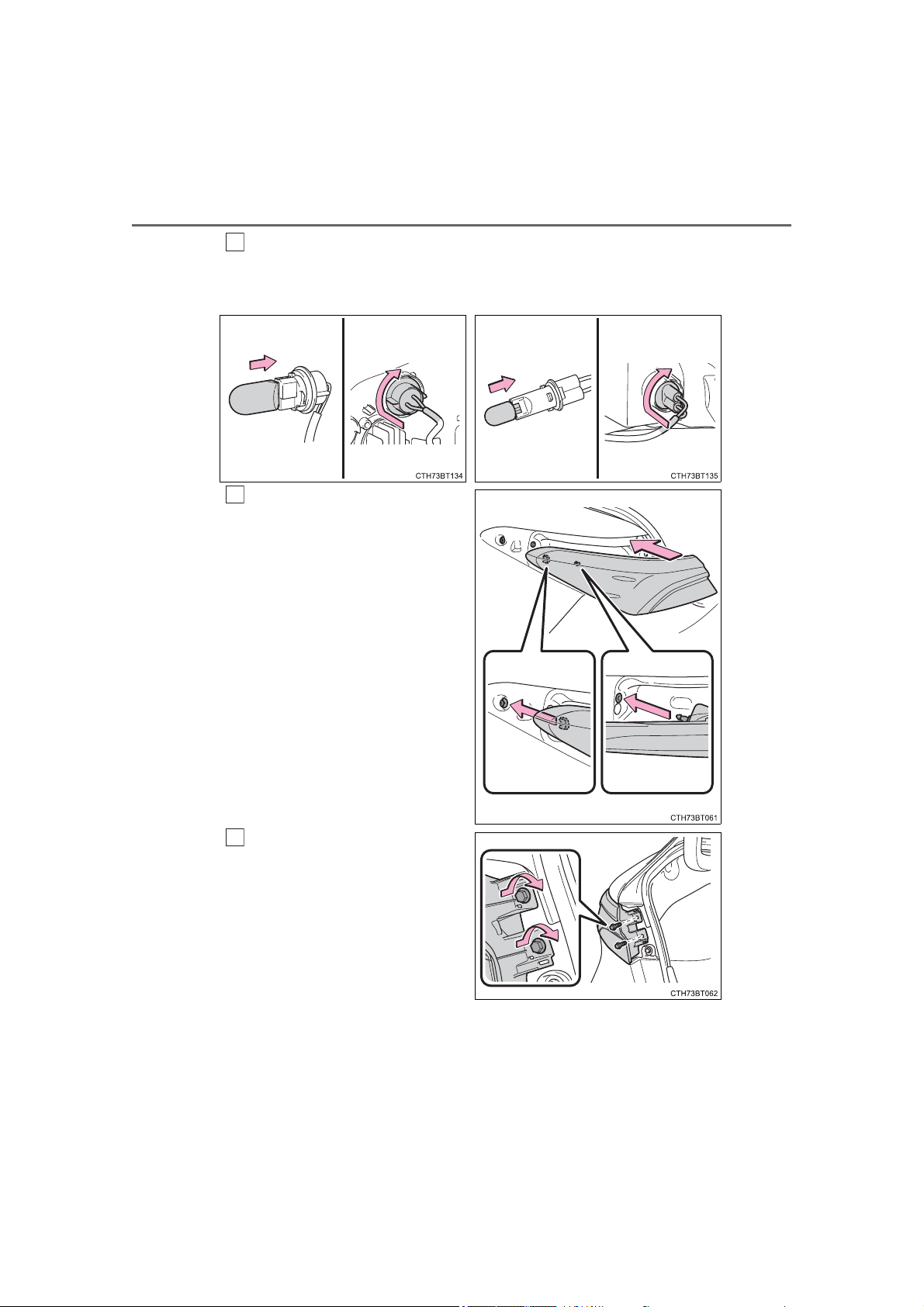 CTH73BT134

CTH73BT135

CTH73BT061

CTH73BT062