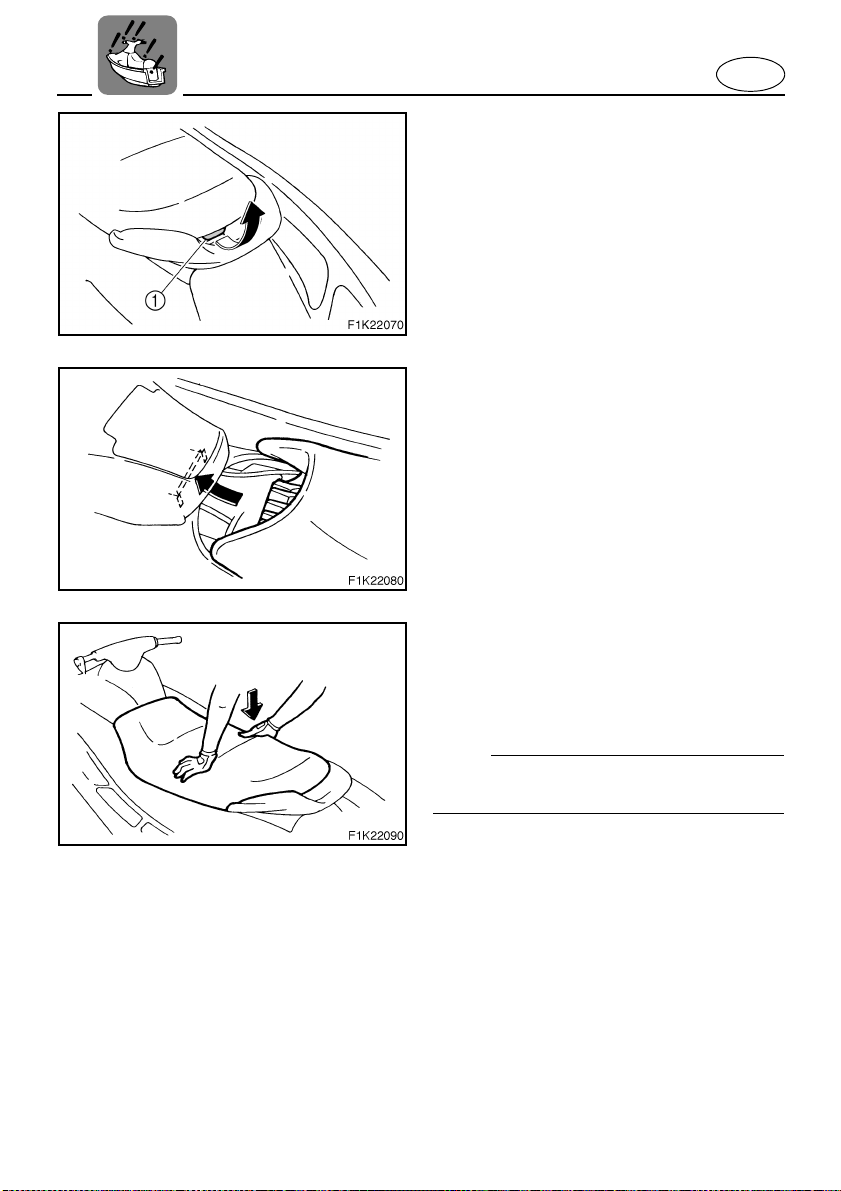 1

F1K22070

F1K22080

F1K22090