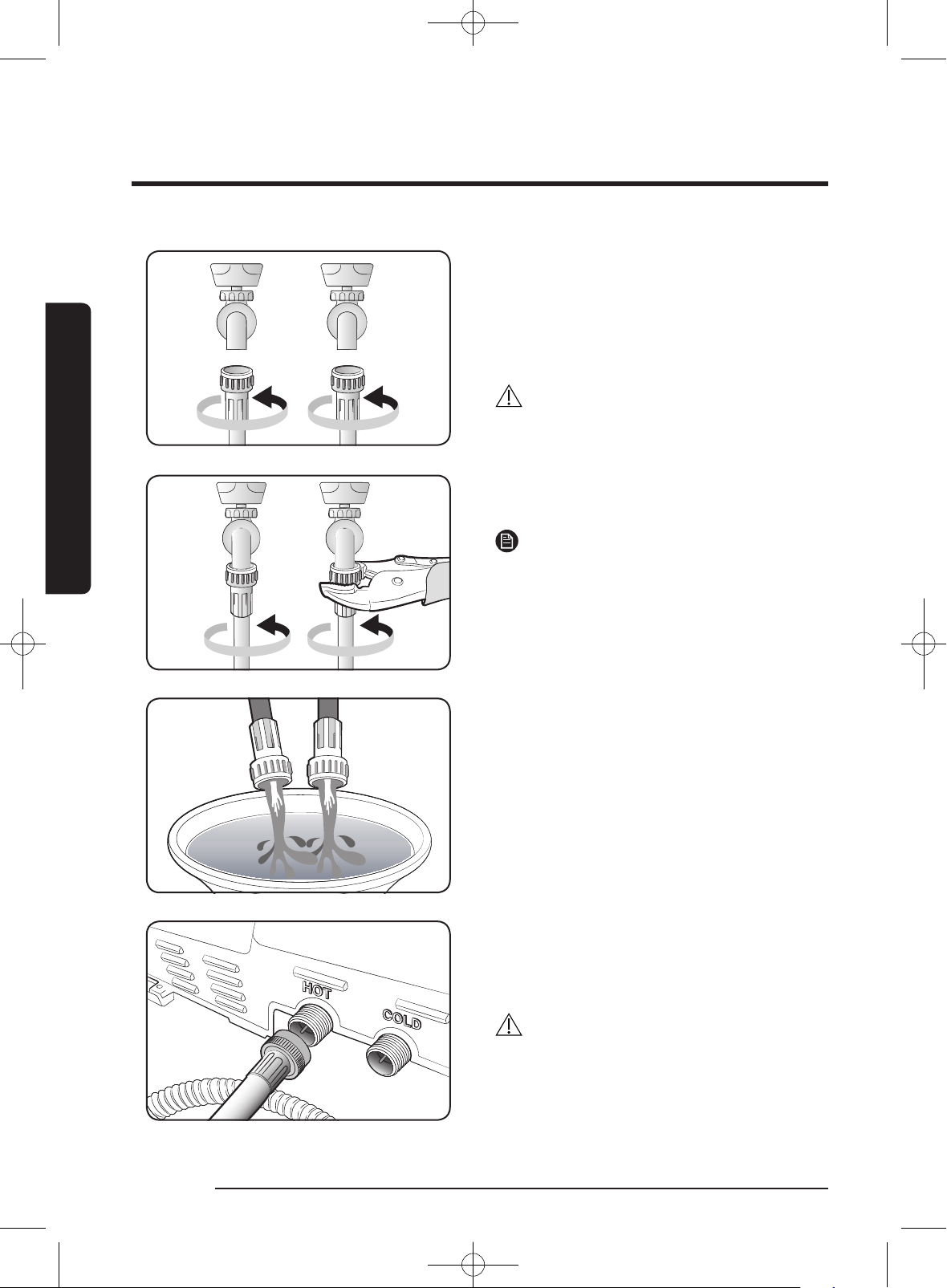 HOT

COLD