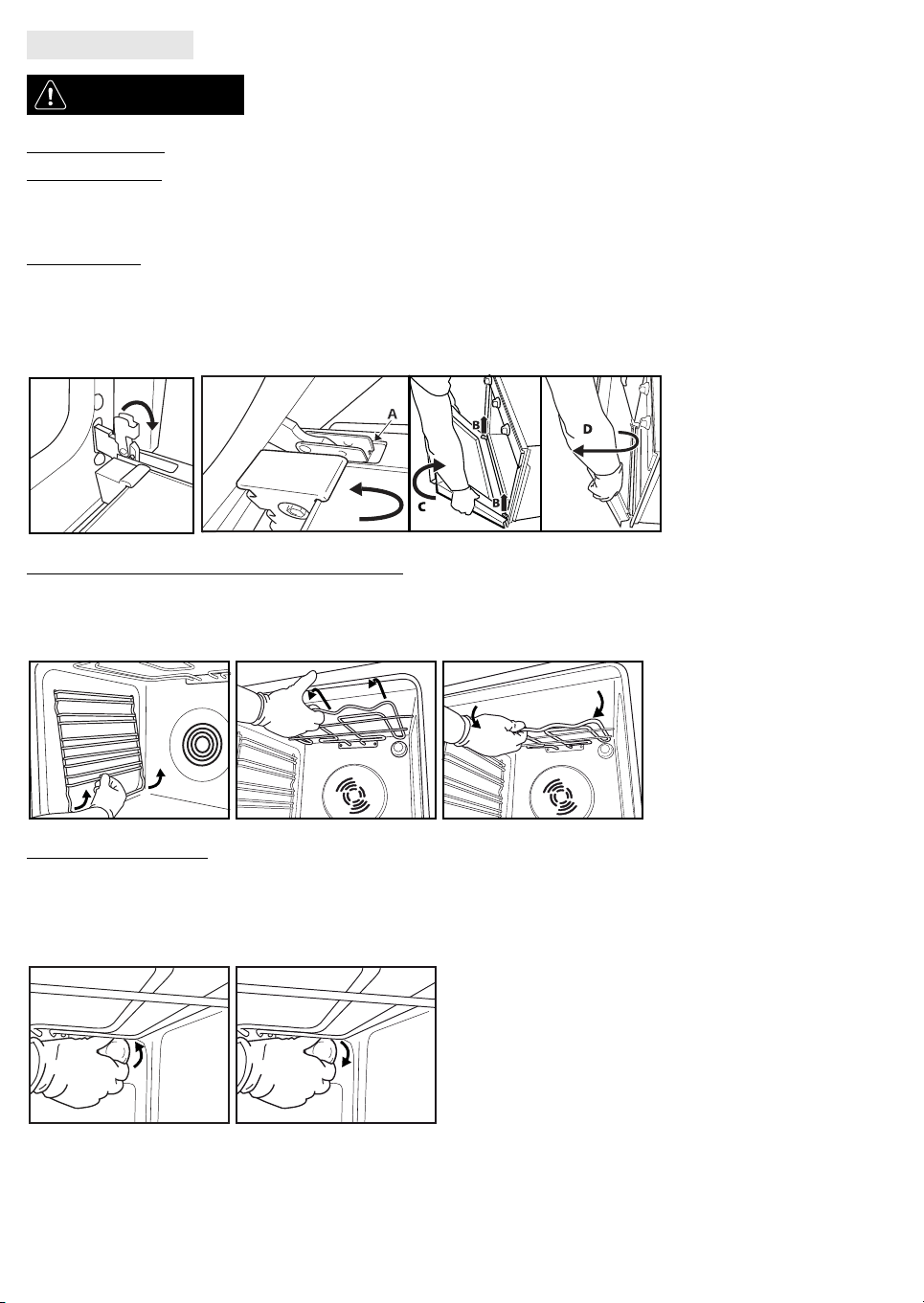 A

B

B

C

D