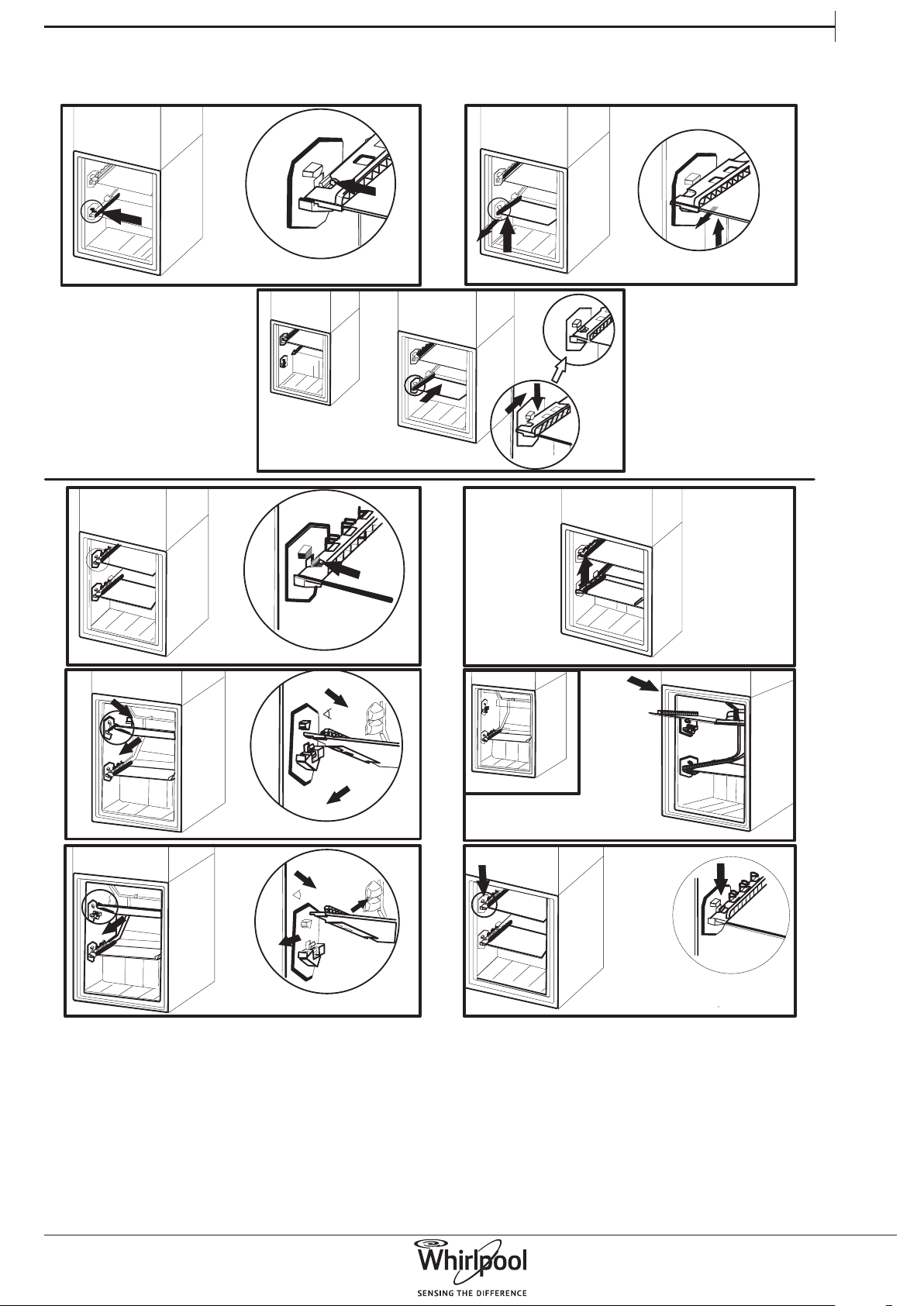 Whirlpool
SENSING THE DIFFERENCE