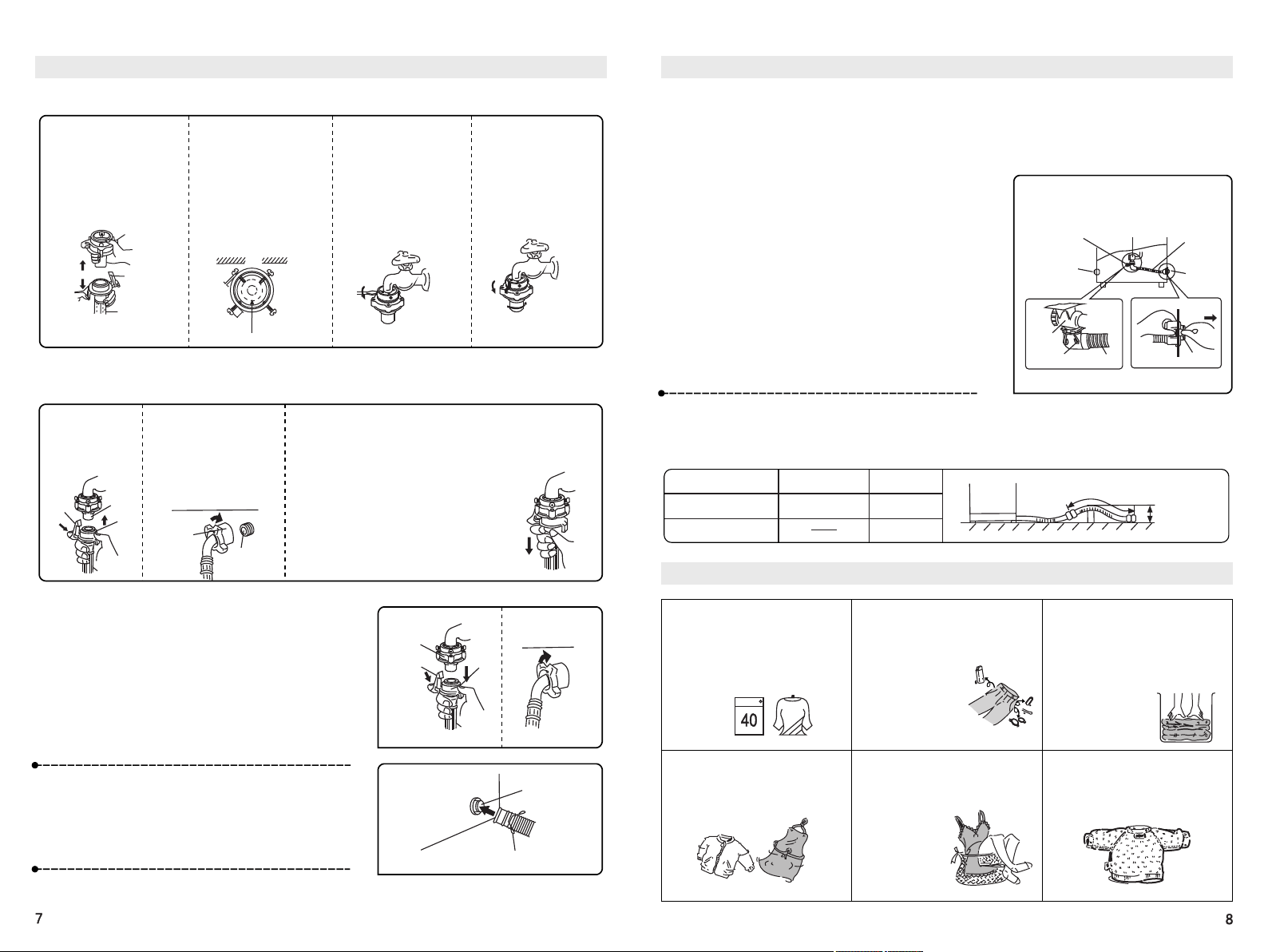 40

7

8