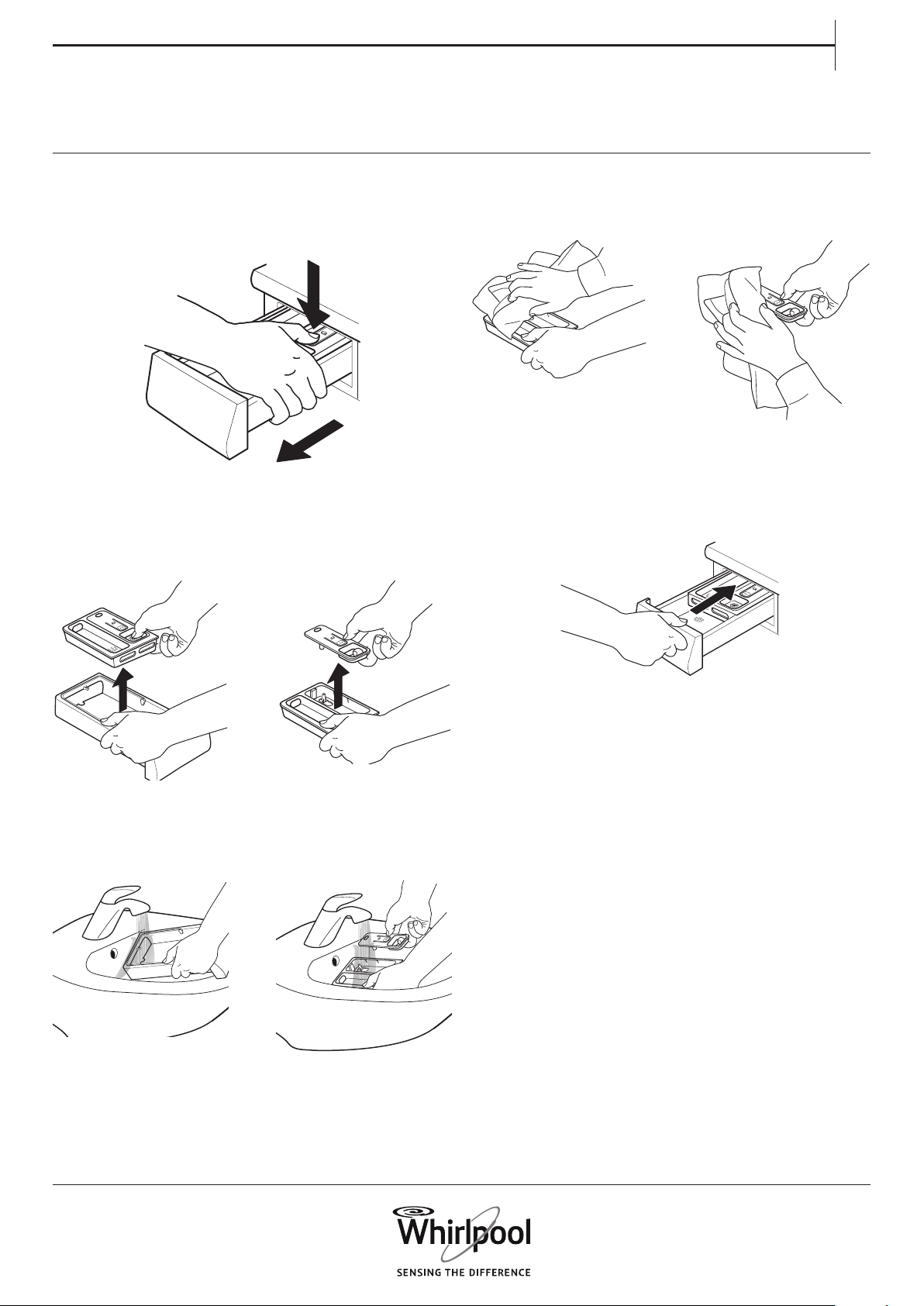 Whirlpool
SENSING THE DIFFERENCE