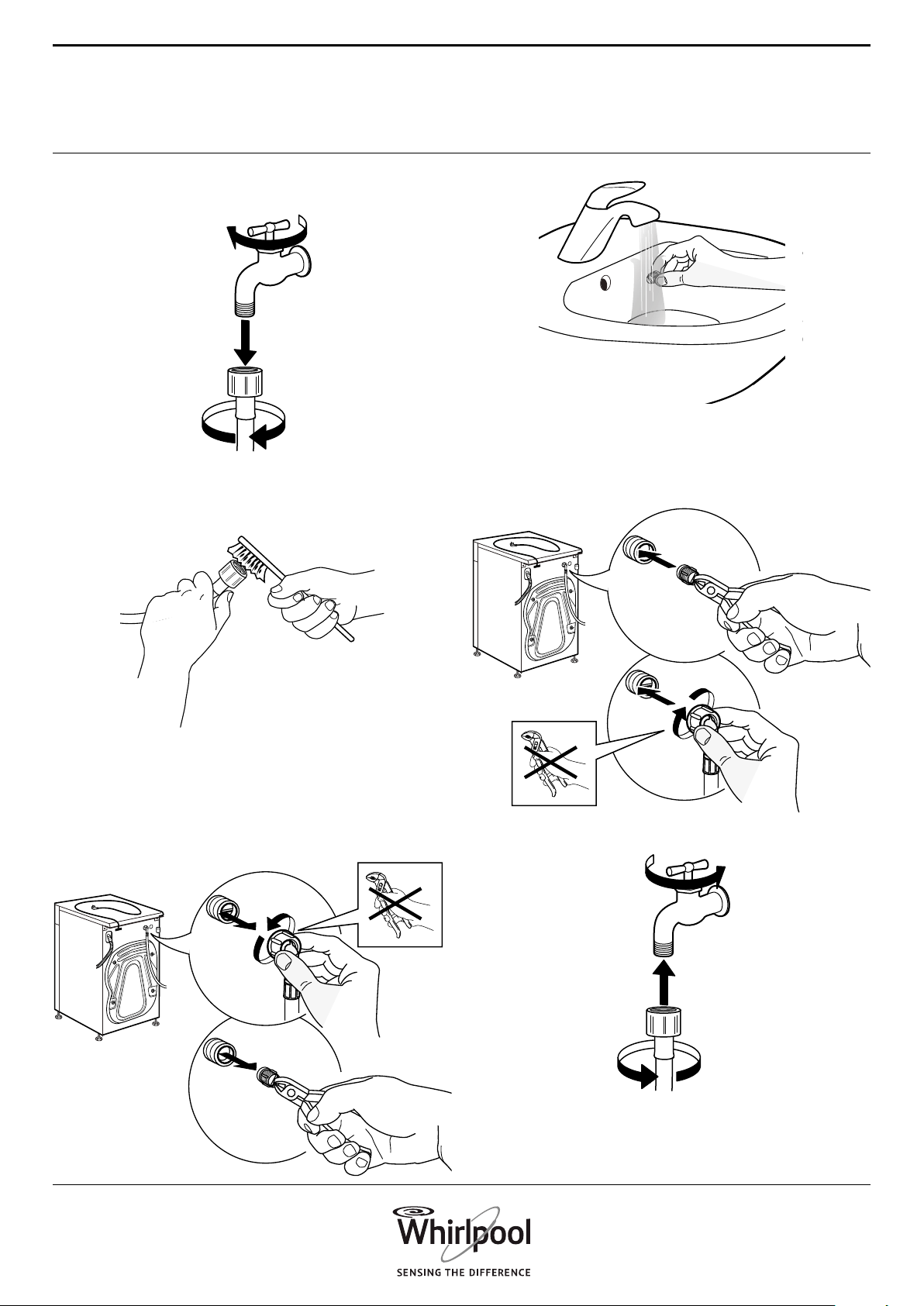 Whirlpool
SENSING THE DIFFERENCE