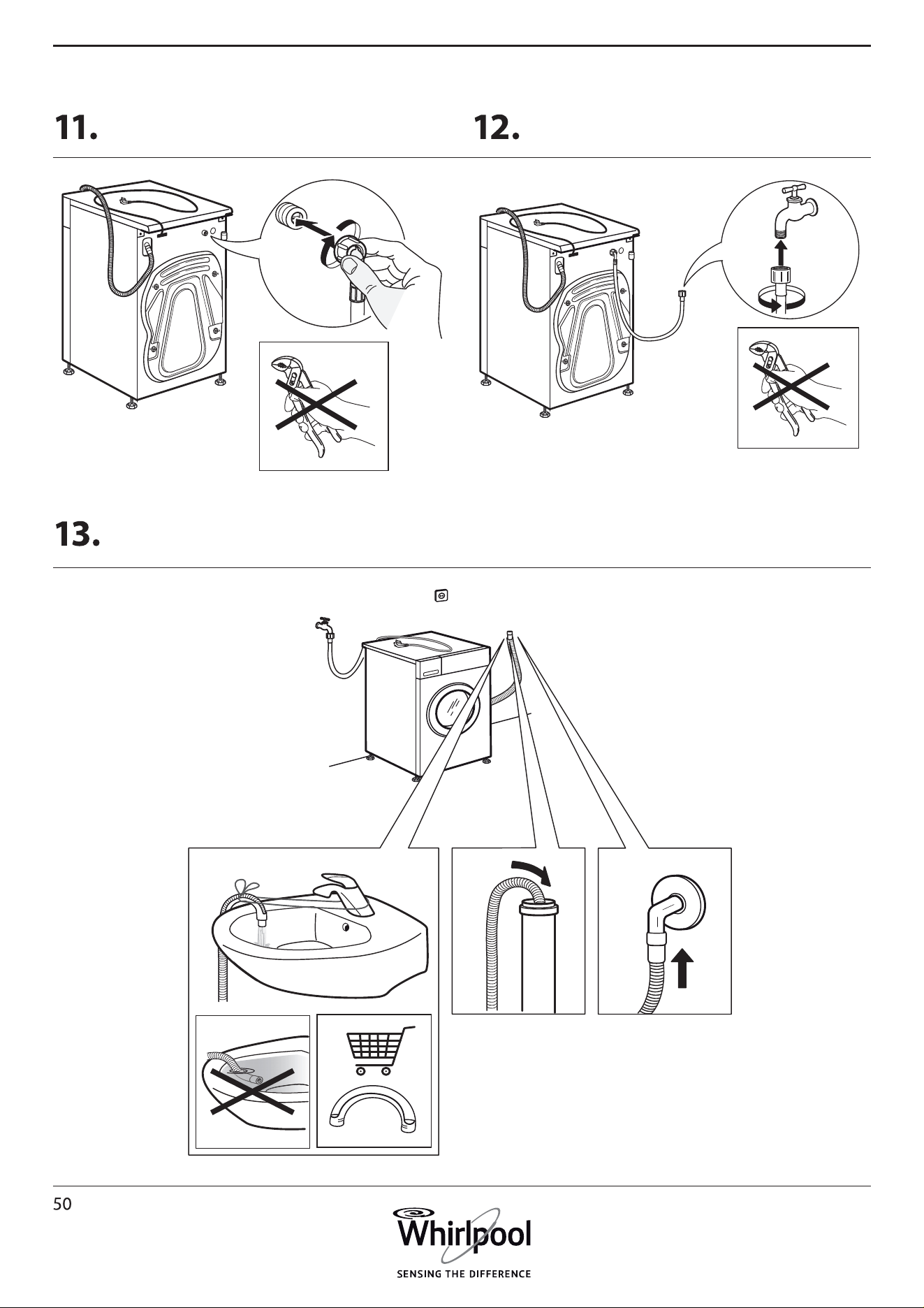 11.

12.

13.

50

Whirlpool

SENSING THE DIFFERENCE