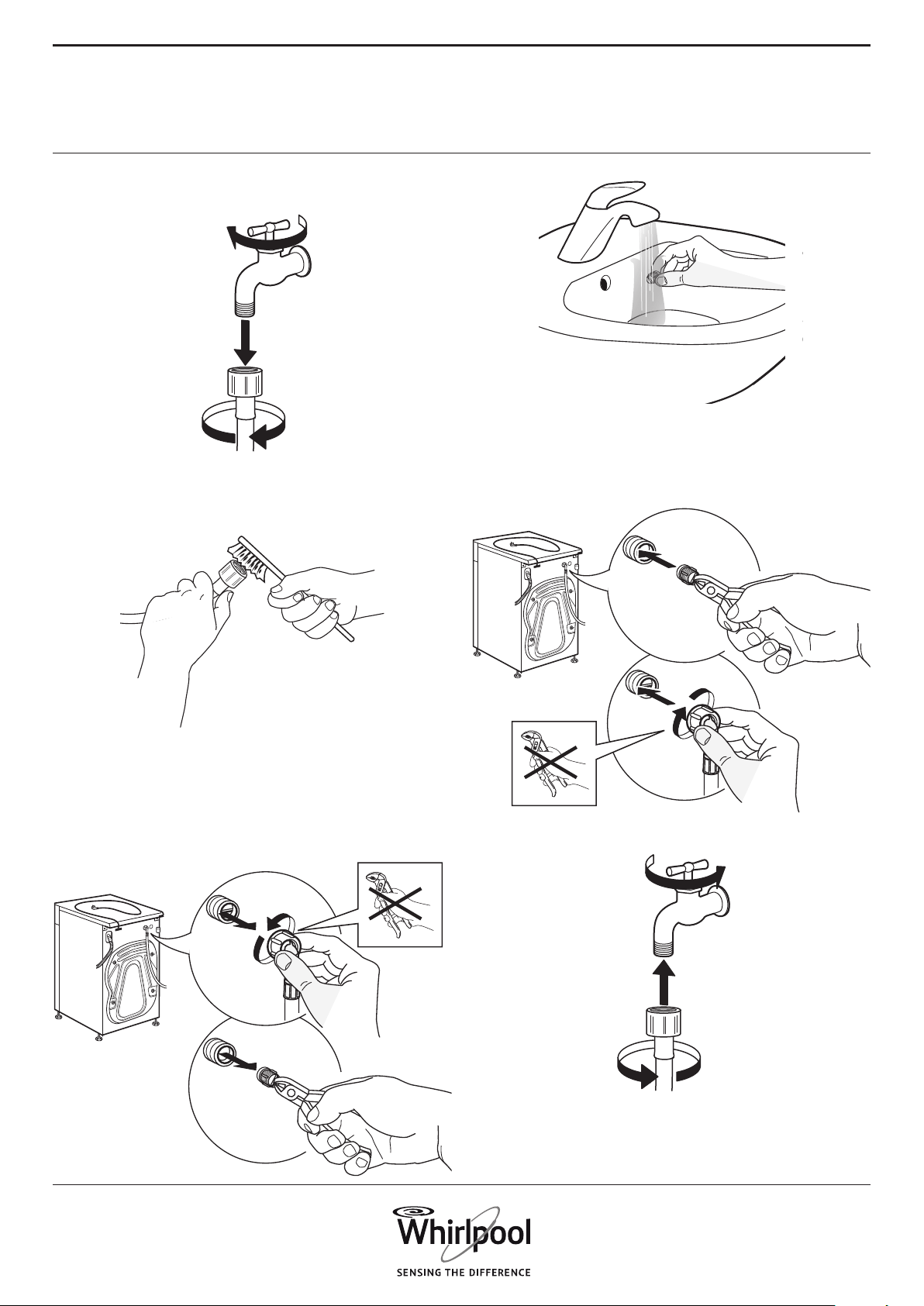 Whirlpool
SENSING THE DIFFERENCE