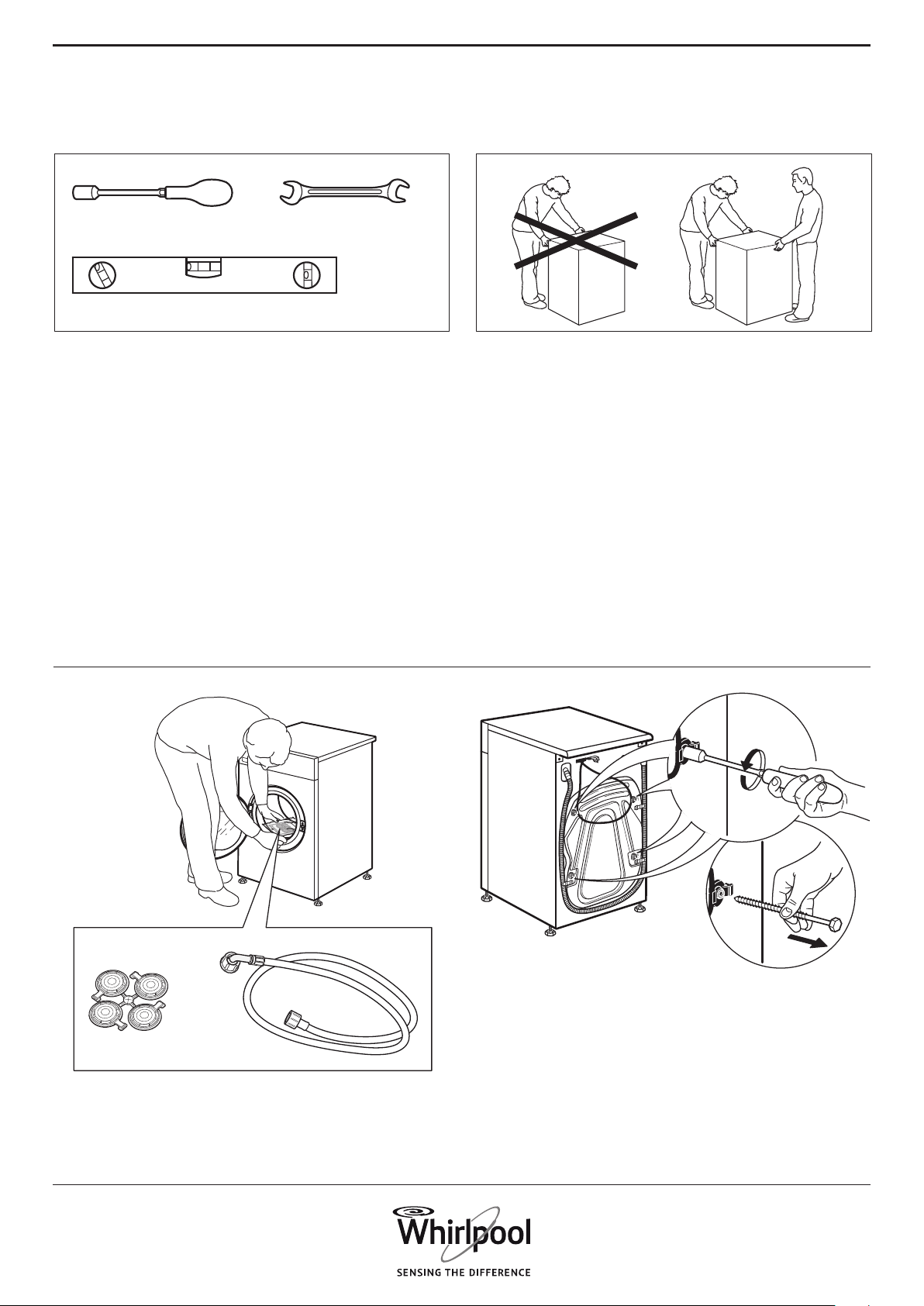 Whirlpool
SENSING THE DIFFERENCE