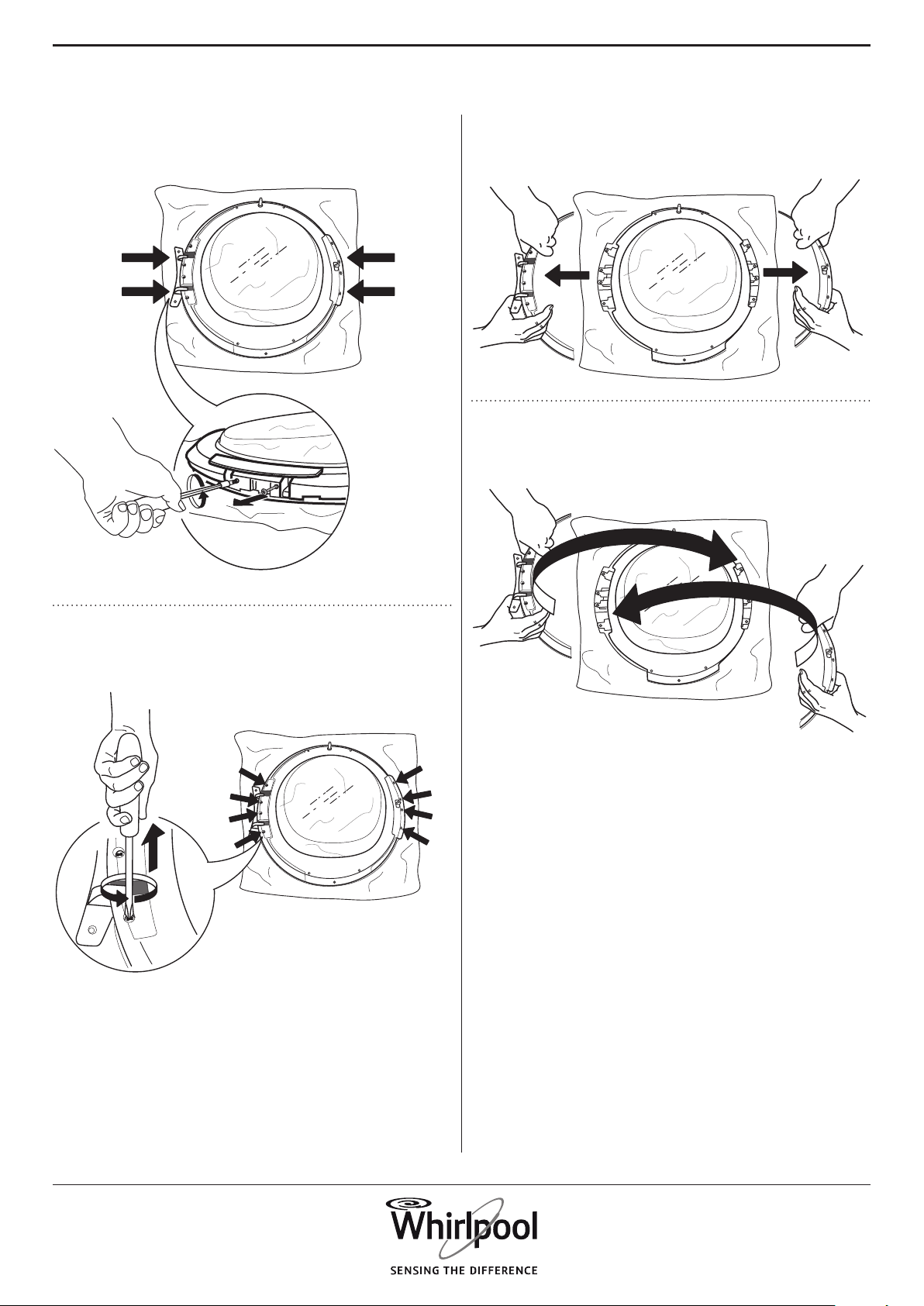 Whirlpool
SENSING THE DIFFERENCE