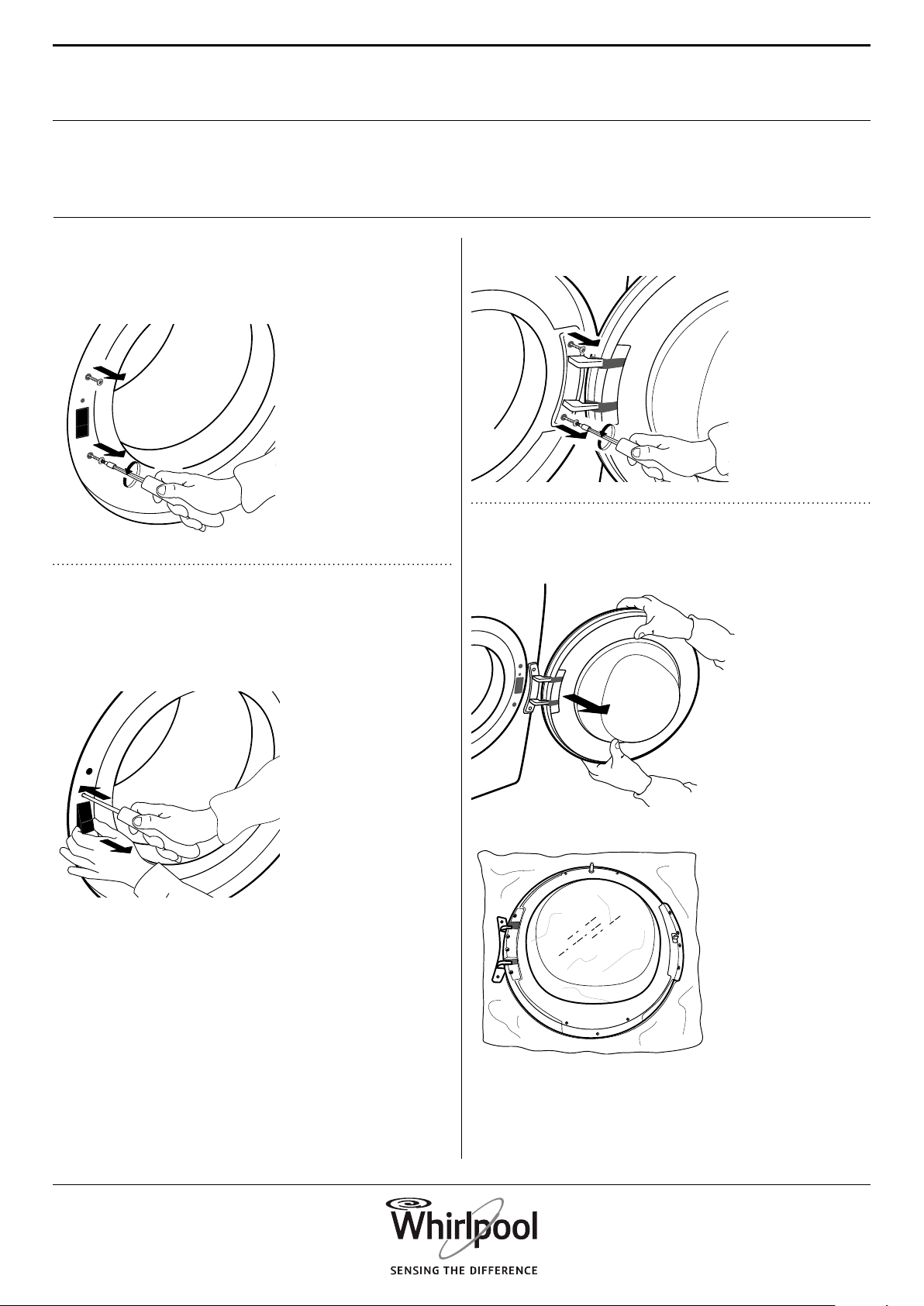 Whirlpool

SENSING THE DIFFERENCE