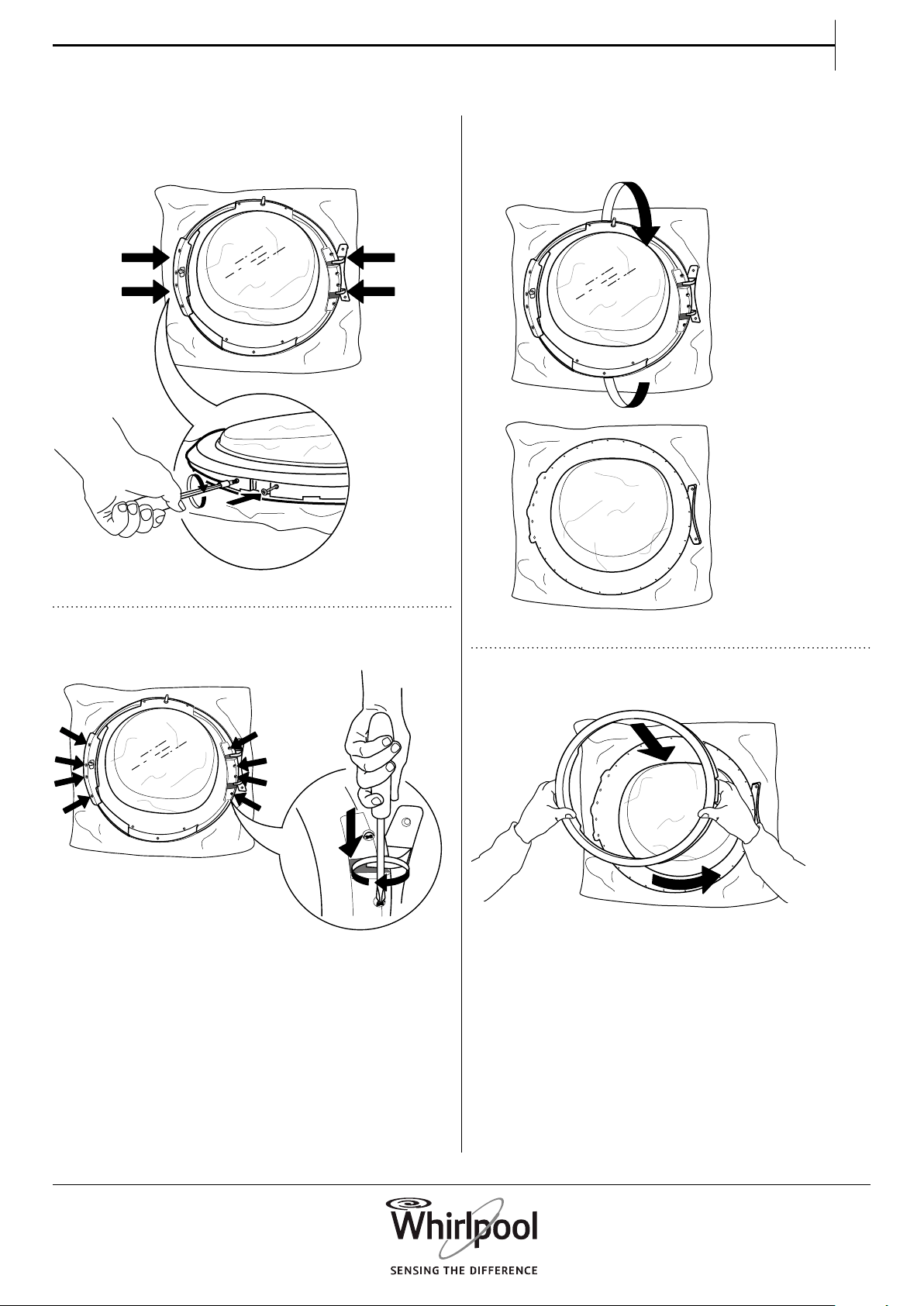 Whirlpool

SENSING THE DIFFERENCE