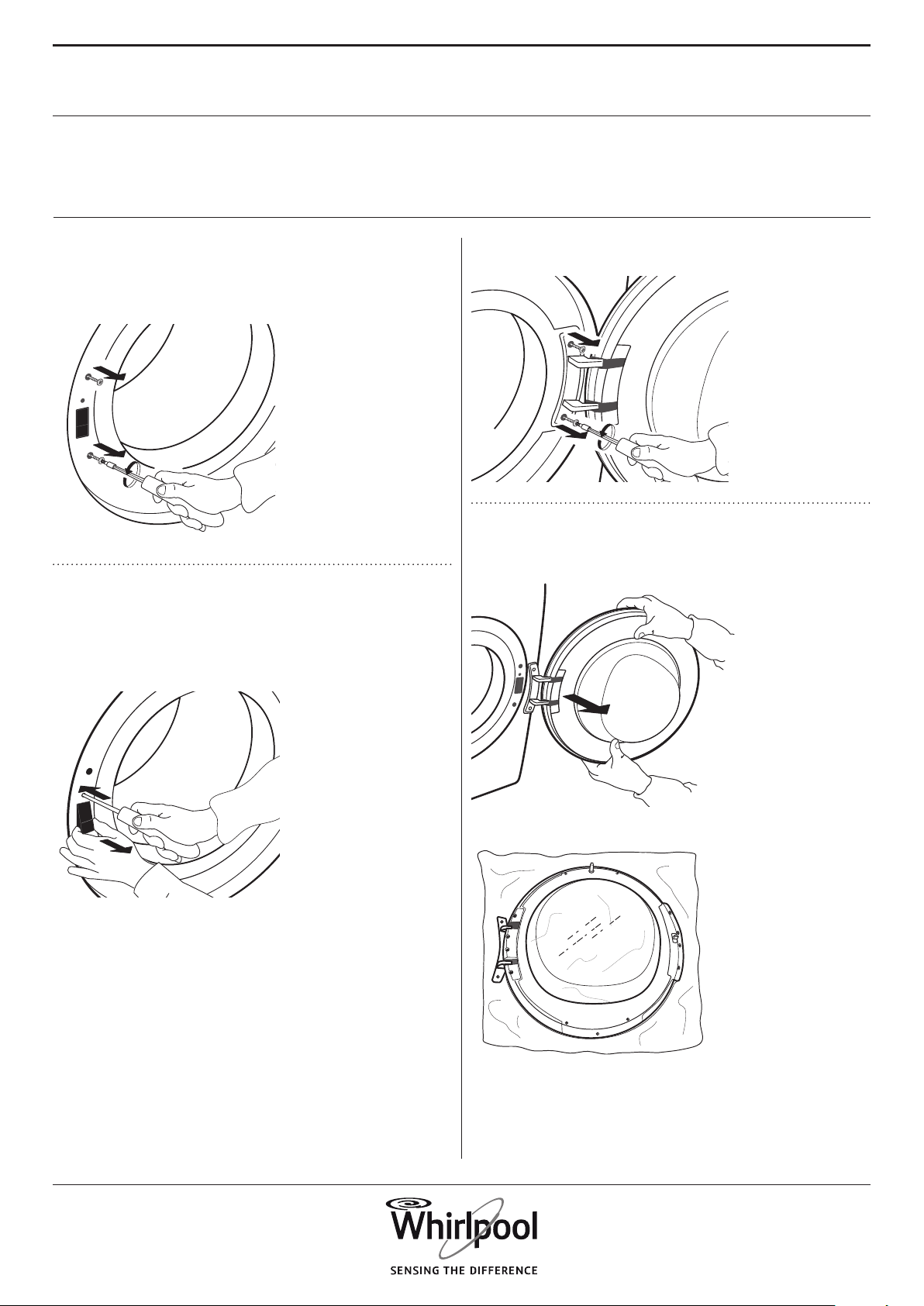 Whirlpool
SENSING THE DIFFERENCE