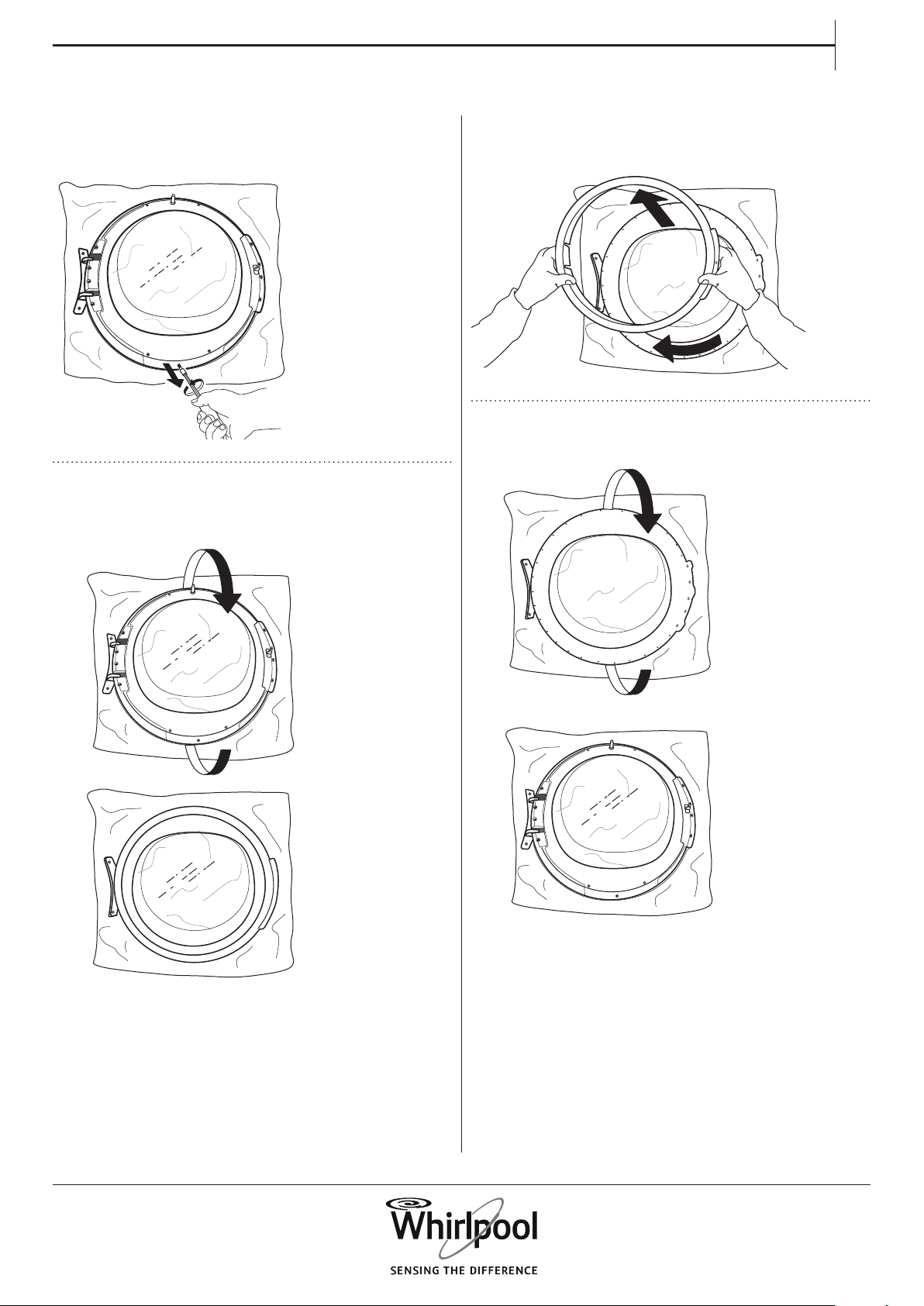 Whirlpool
SENSING THE DIFFERENCE