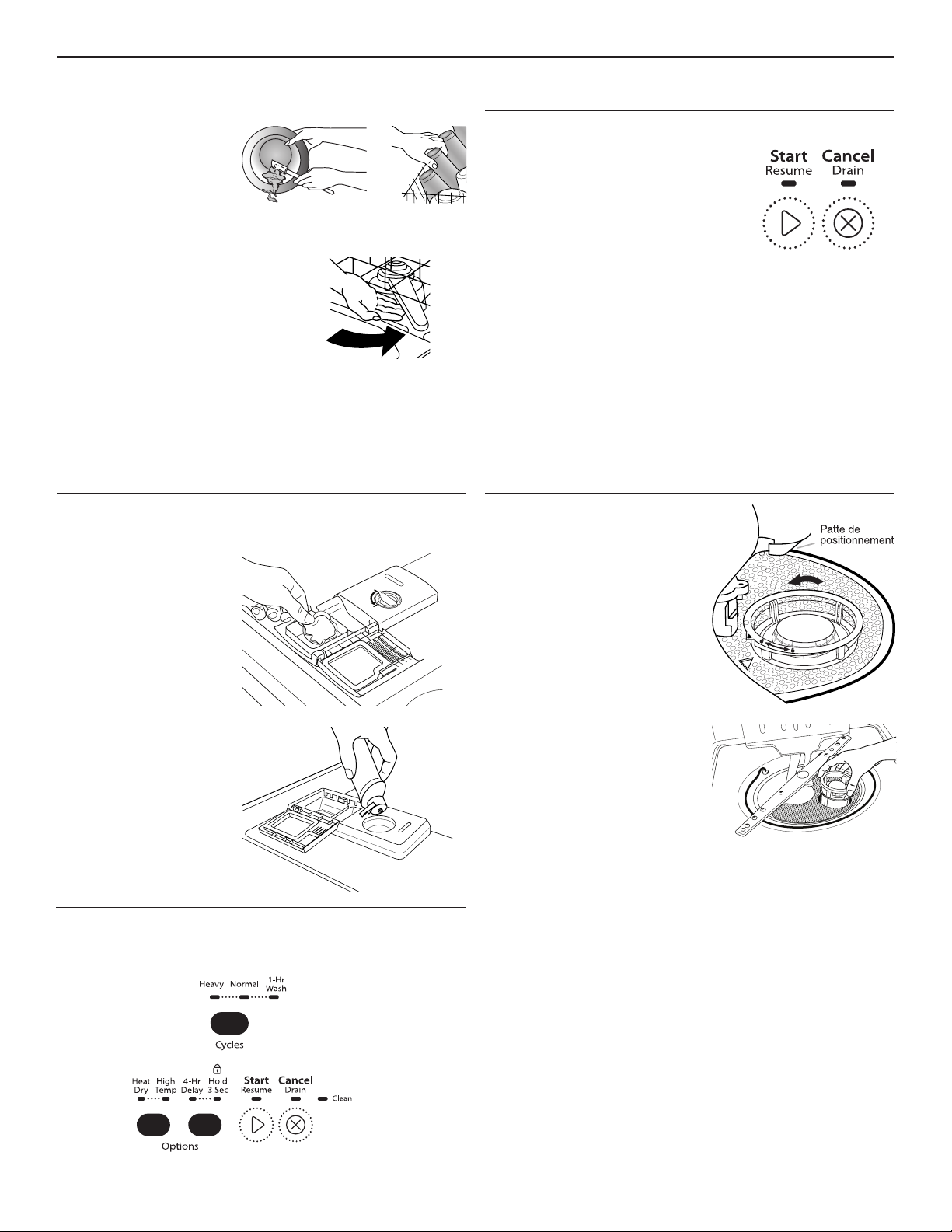 Start
Resume

Cancel
Drain

Patte de positionnement

Heavy Normal 1-Hr Wash

Cycles

Heat Dry High Temp 4-Hr Delay Hold 3 Sec Start Resume Cancel Drain Clean

Options