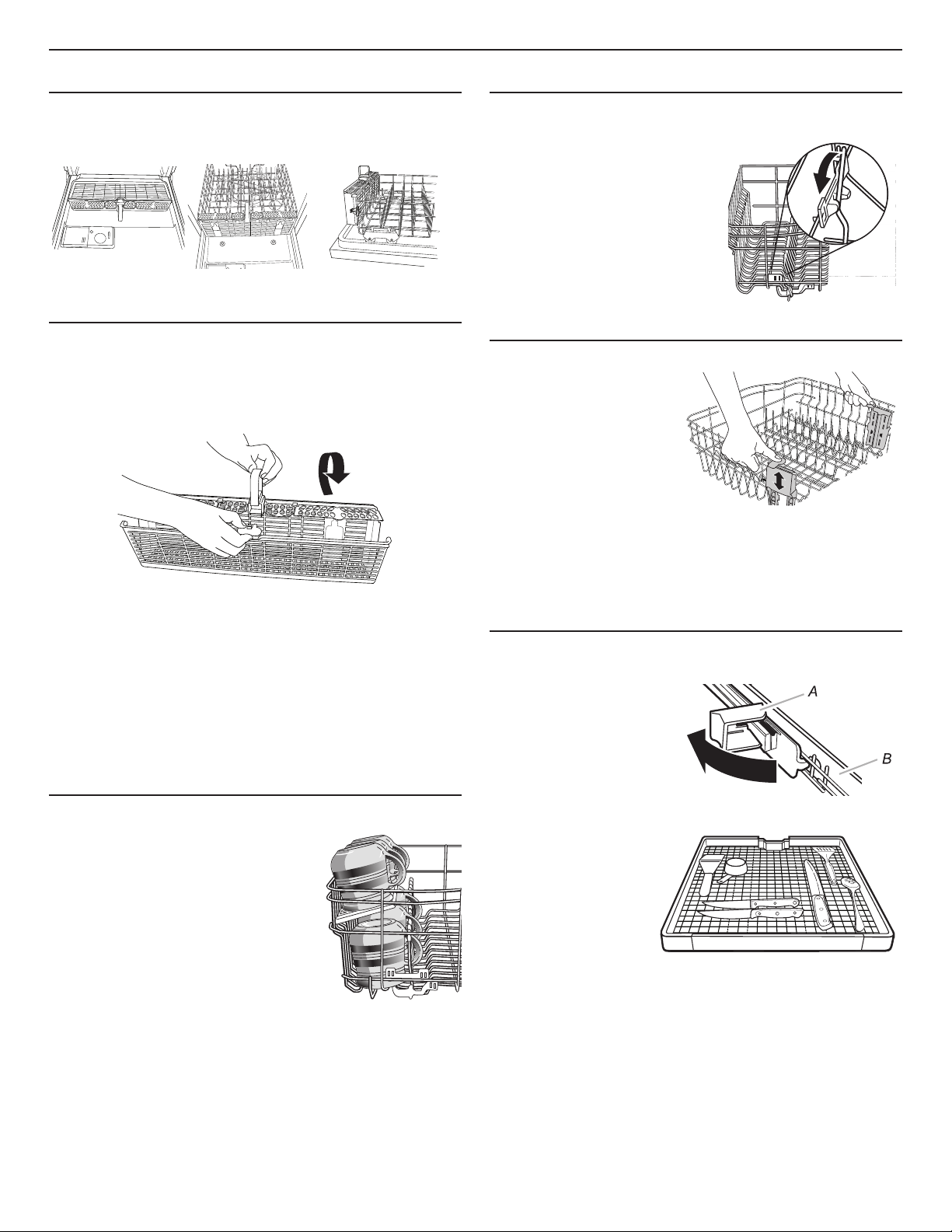 A

B