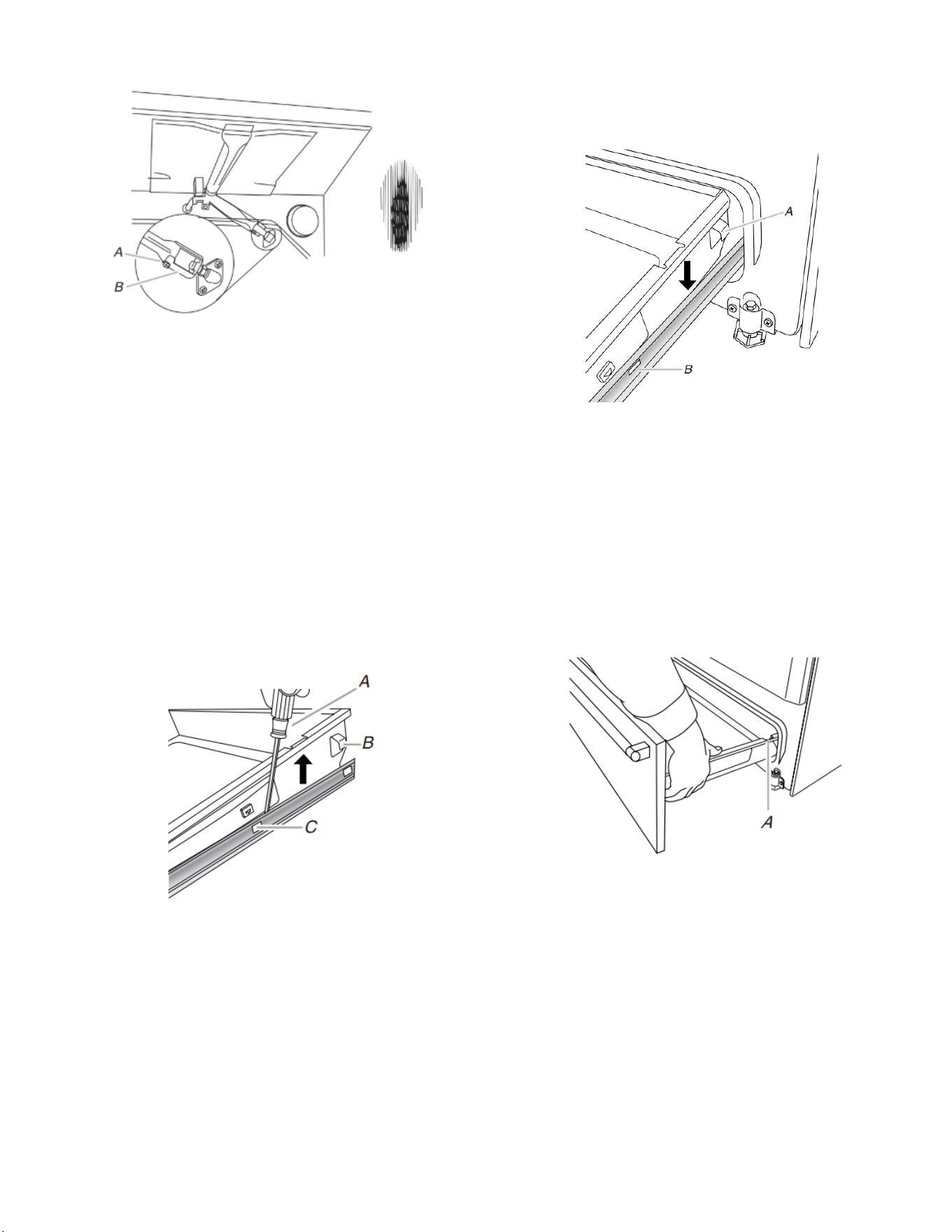 A
B

A
B

A
B
C

A