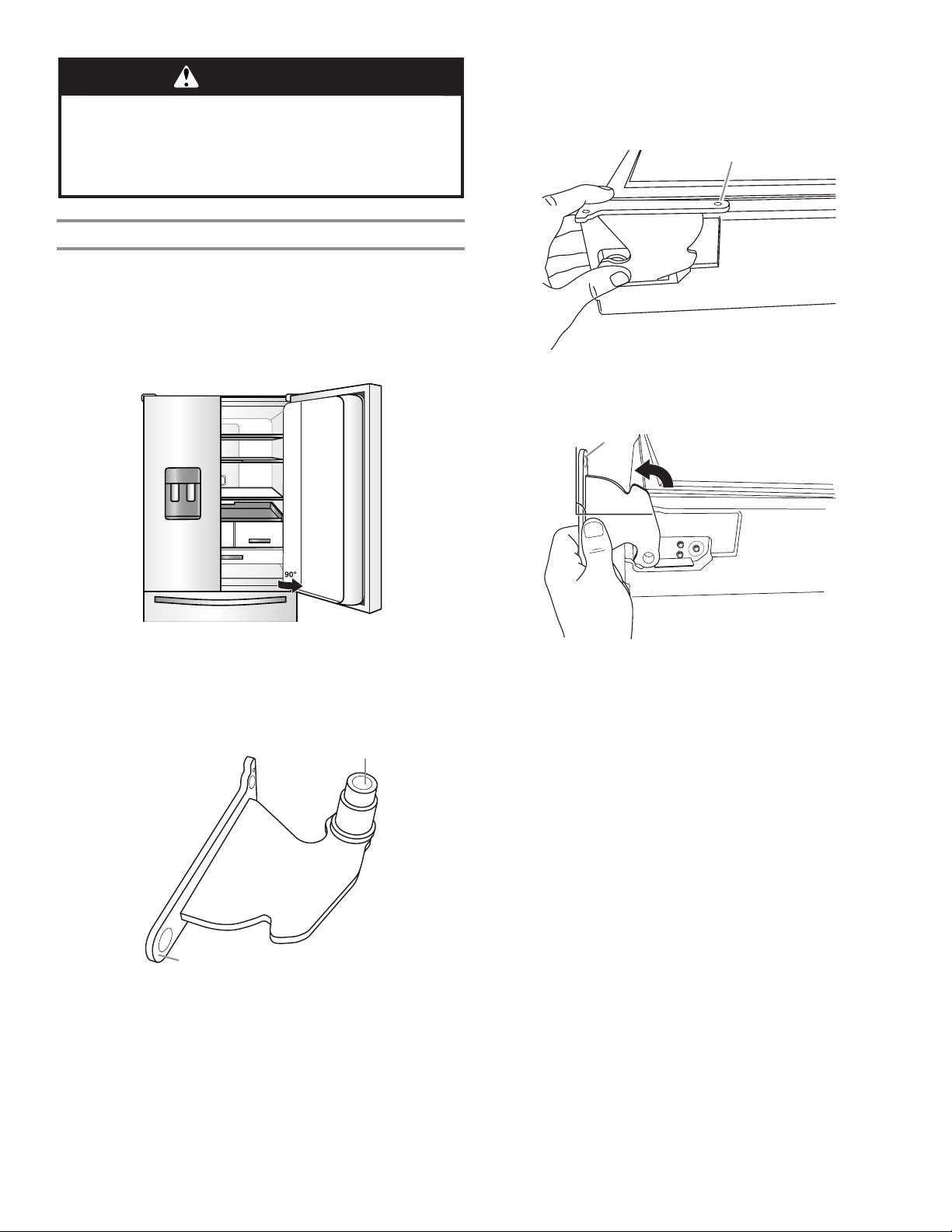 90°