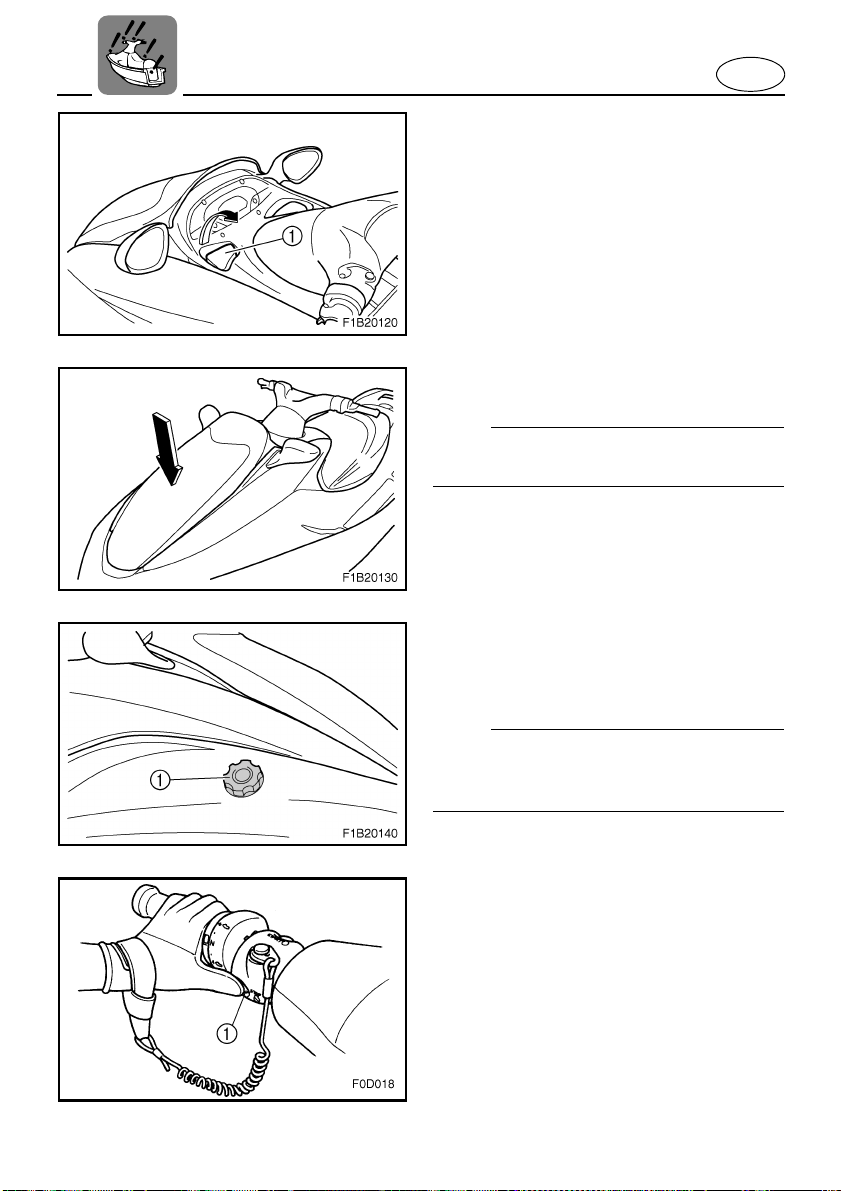 1

F1B20120

F1B20130

1

F1B20140

1

F0D018