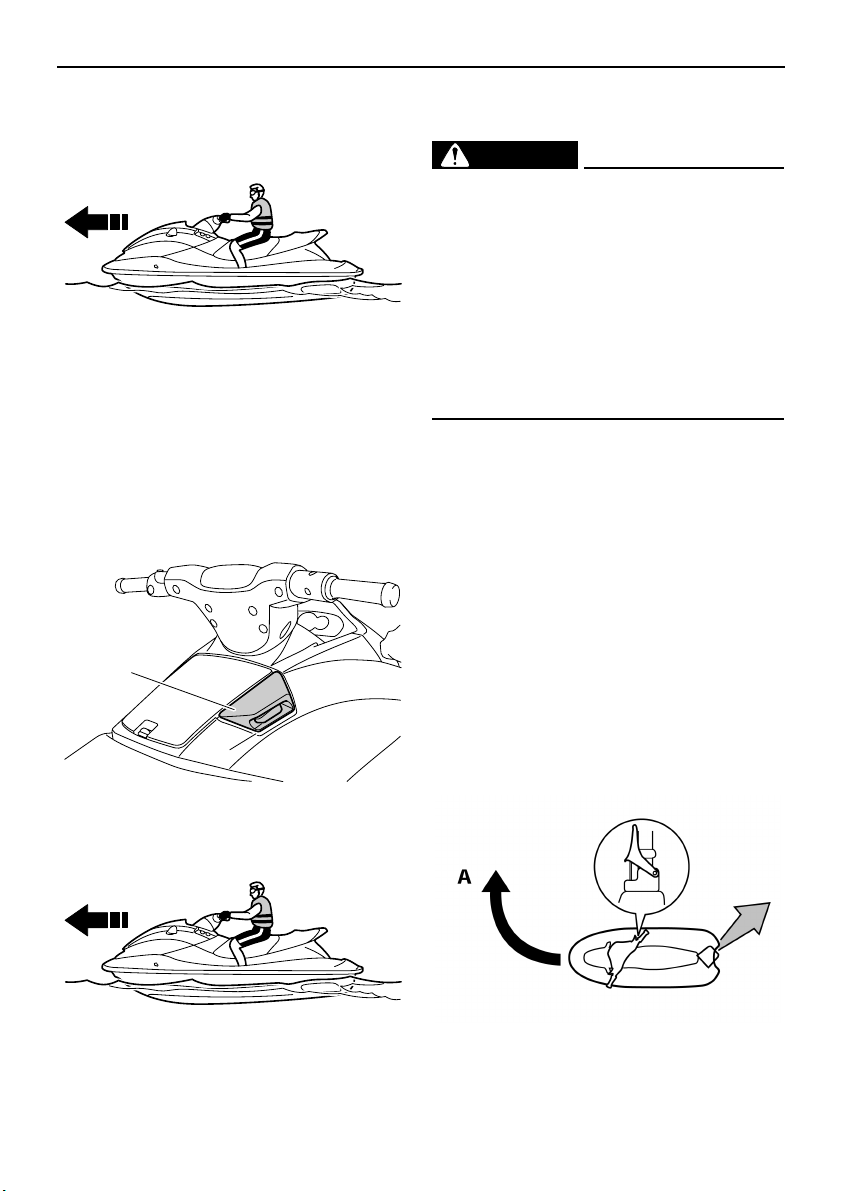 A