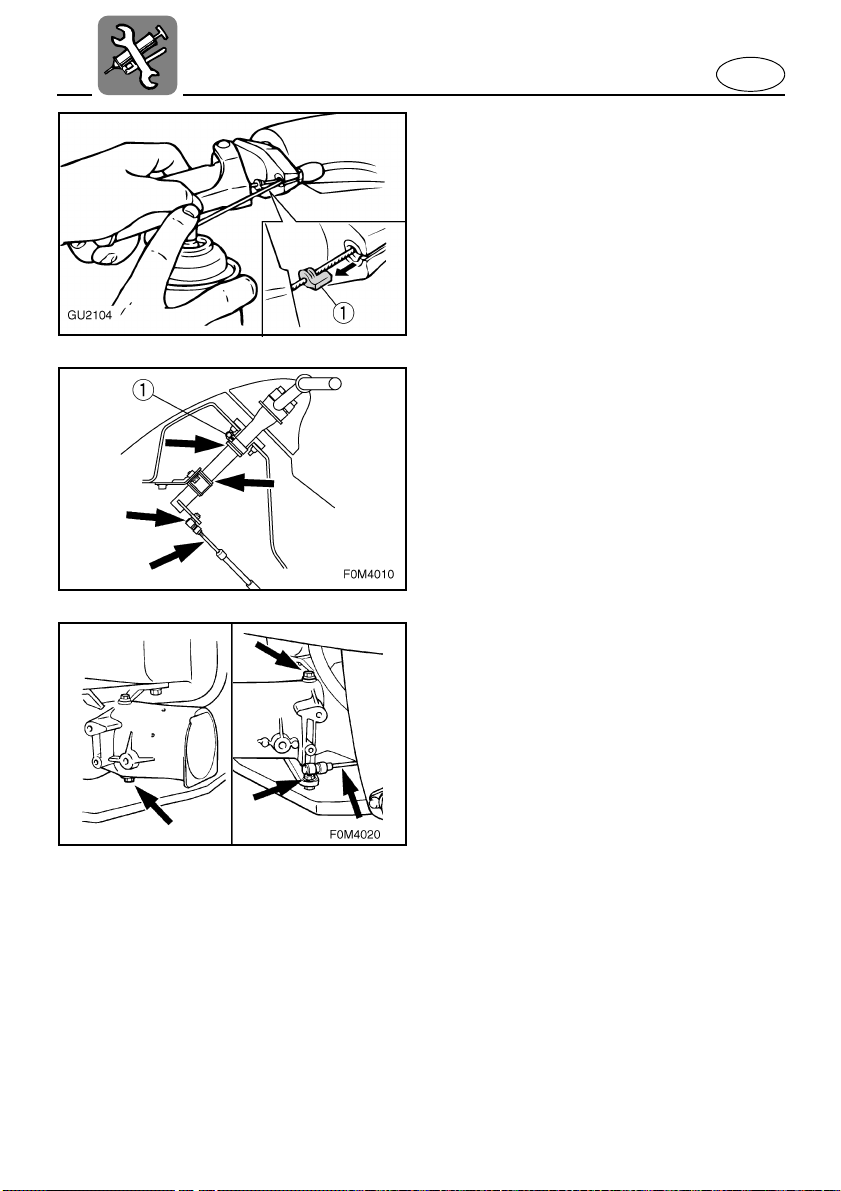 GU2104

①

①

F0M4010

F0M4020