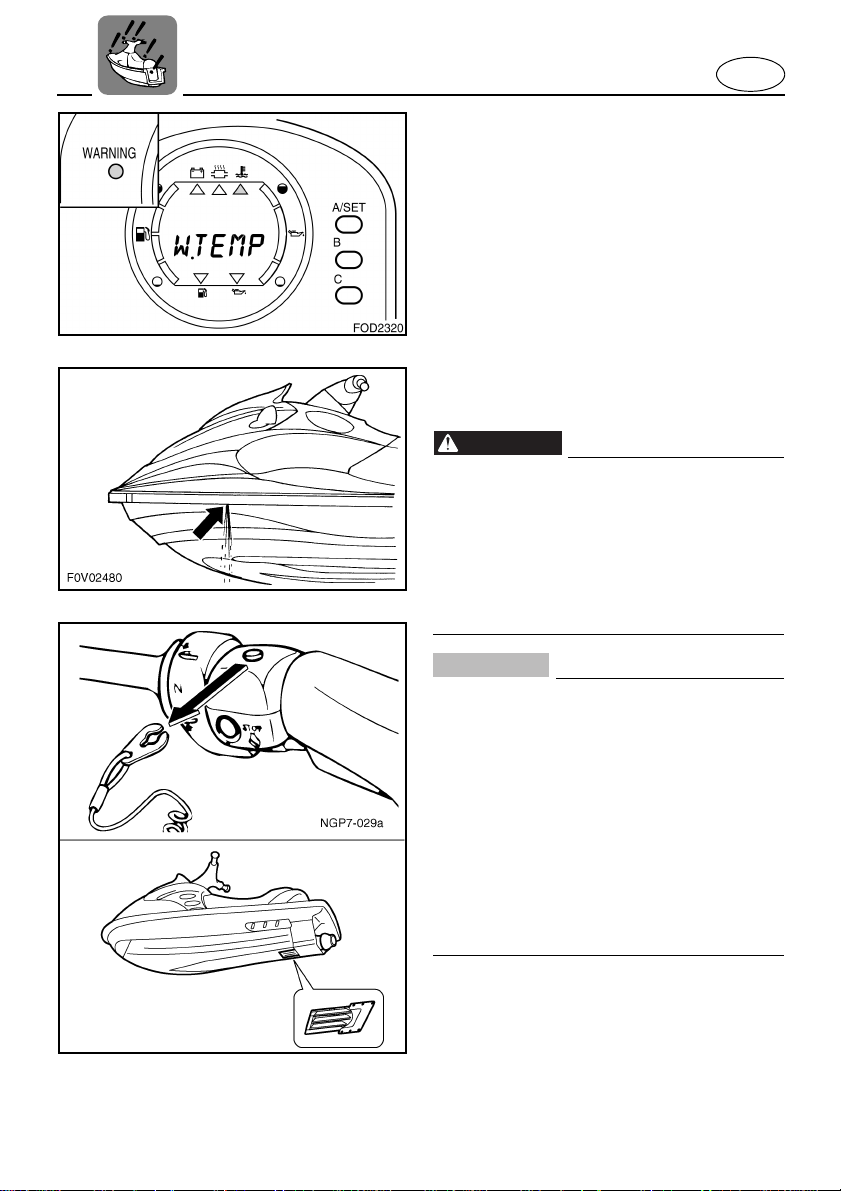 WARNING

A/SET

B

C

W.TEMP

FOD2320

F0V02480

NGP7-029a