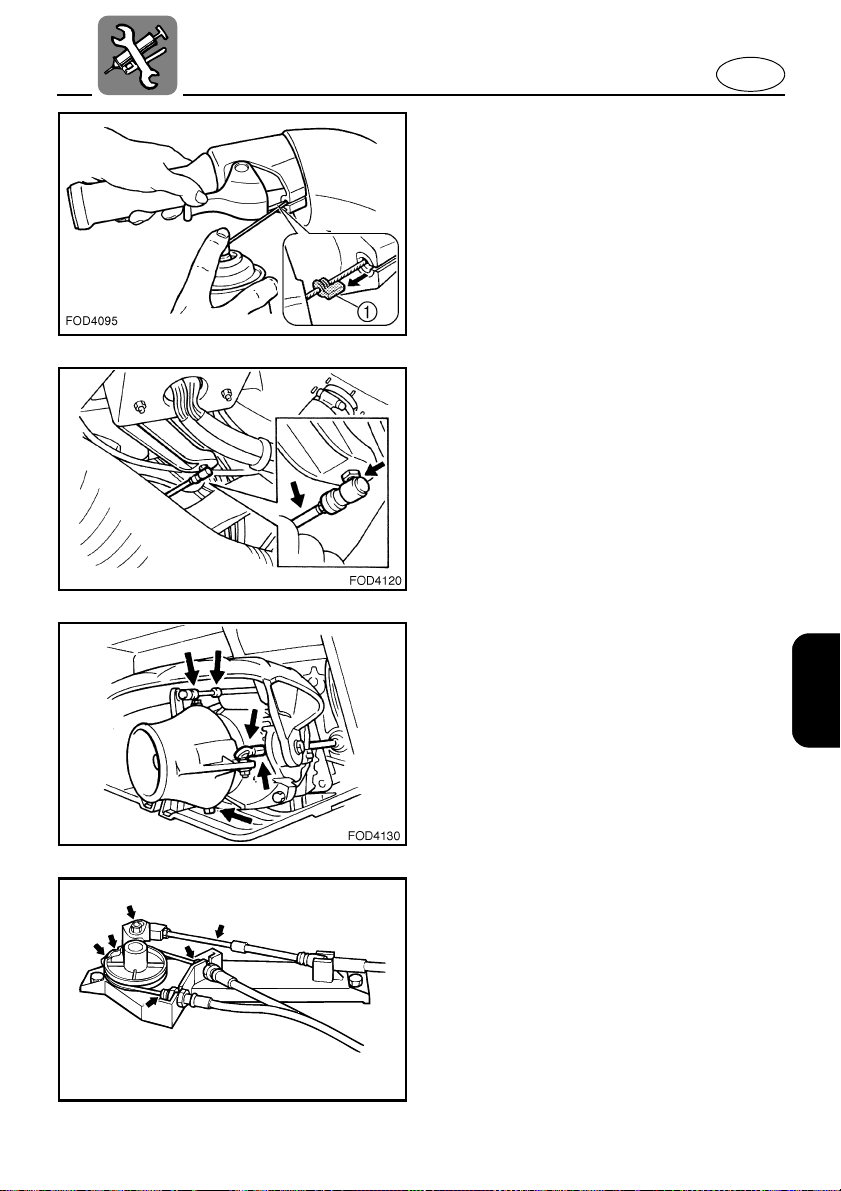 FOD4095

①

FOD4120

FOD4130