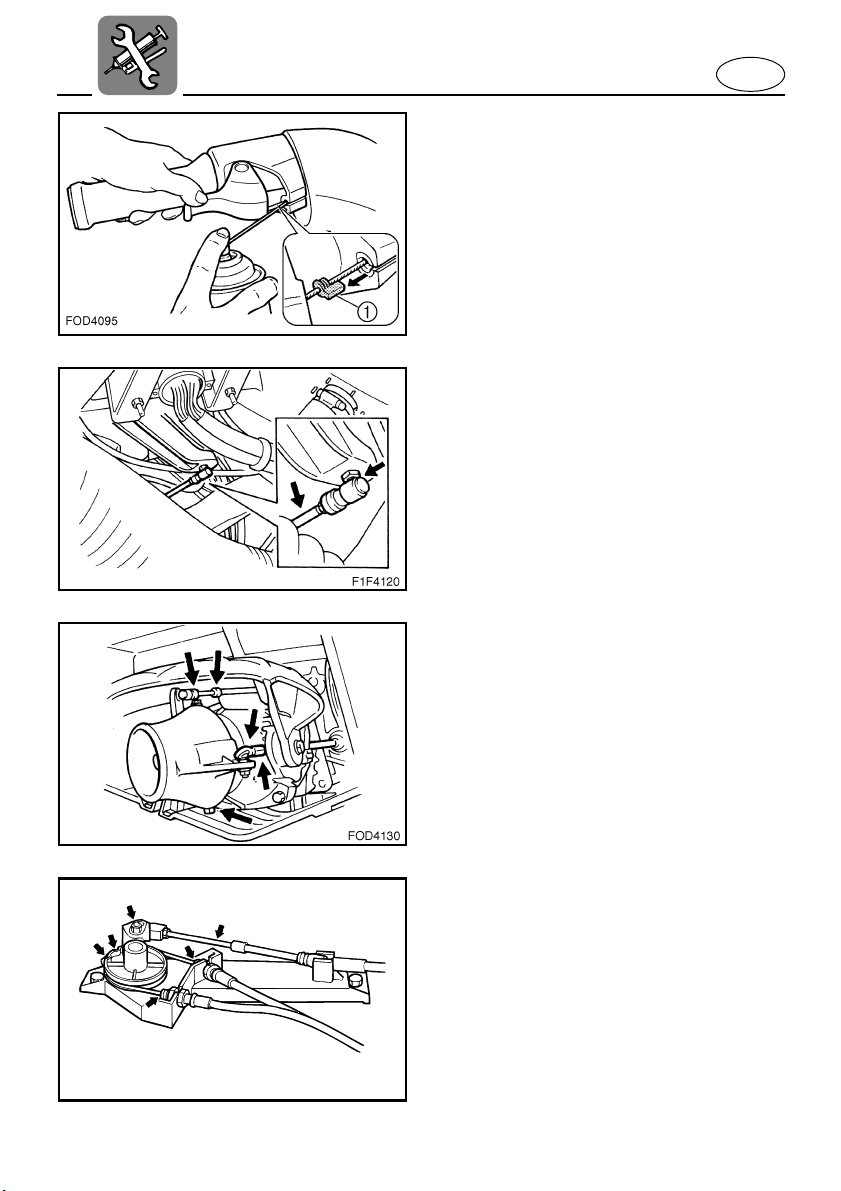 FOD4095

①

F1F4120

FOD4130