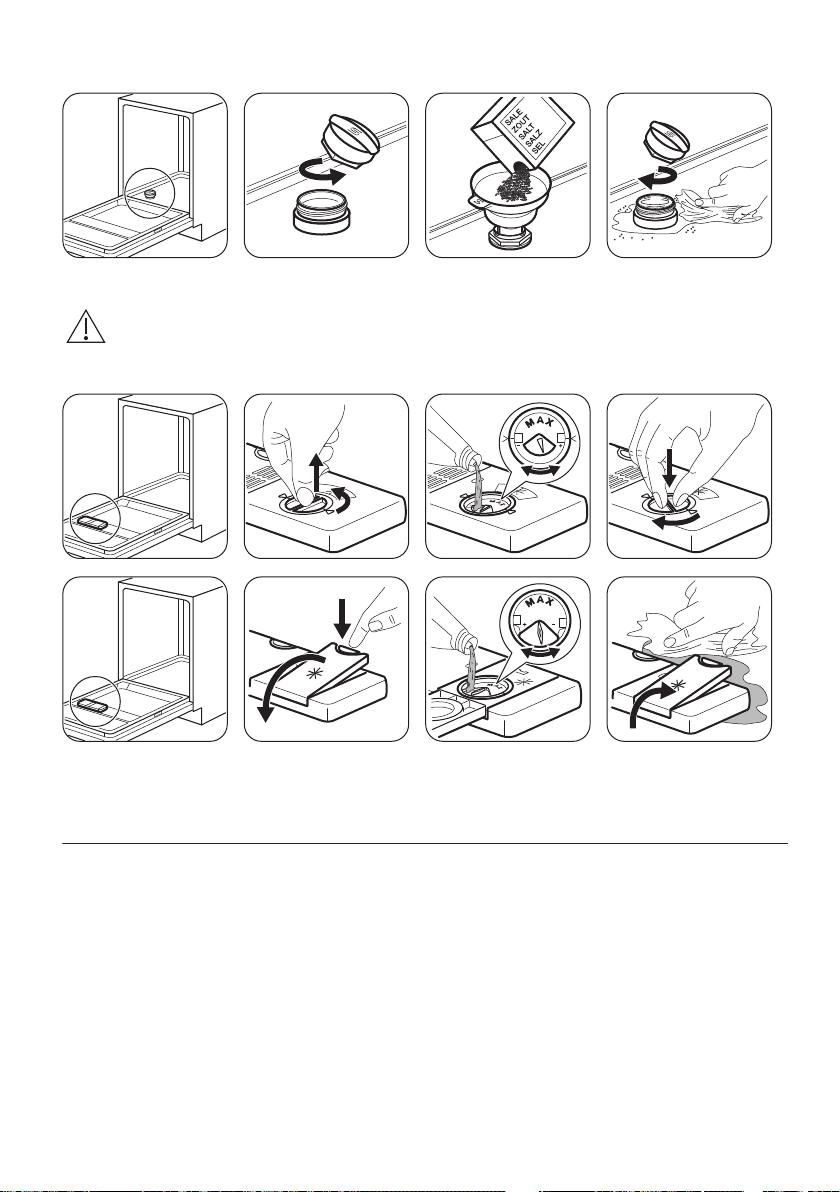 SALE
ZOUT
SALT
SALZ
SEL

MAX

MAX