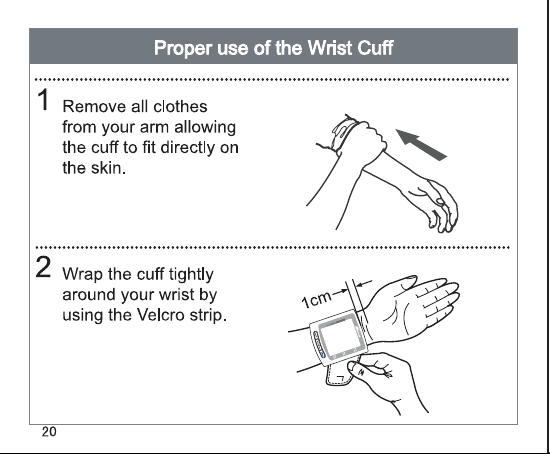 Proper use of the Wrist Cuff

1 Remove all clothes from your arm allowing the cuff to fit directly on the skin.

2 Wrap the cuff tightly around your wrist by using the Velcro strip.

1cm

20