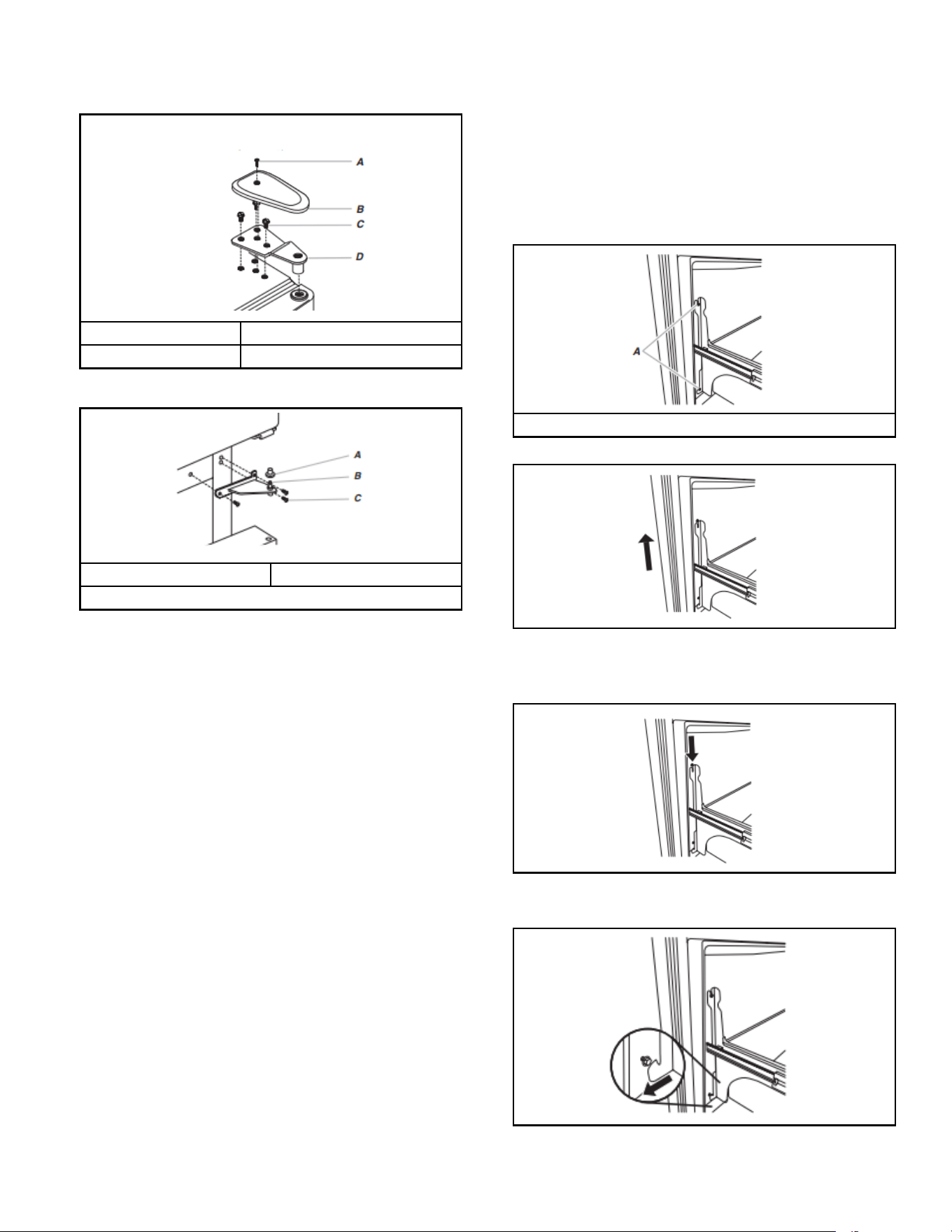 A
B
C
D

A
B
C

A