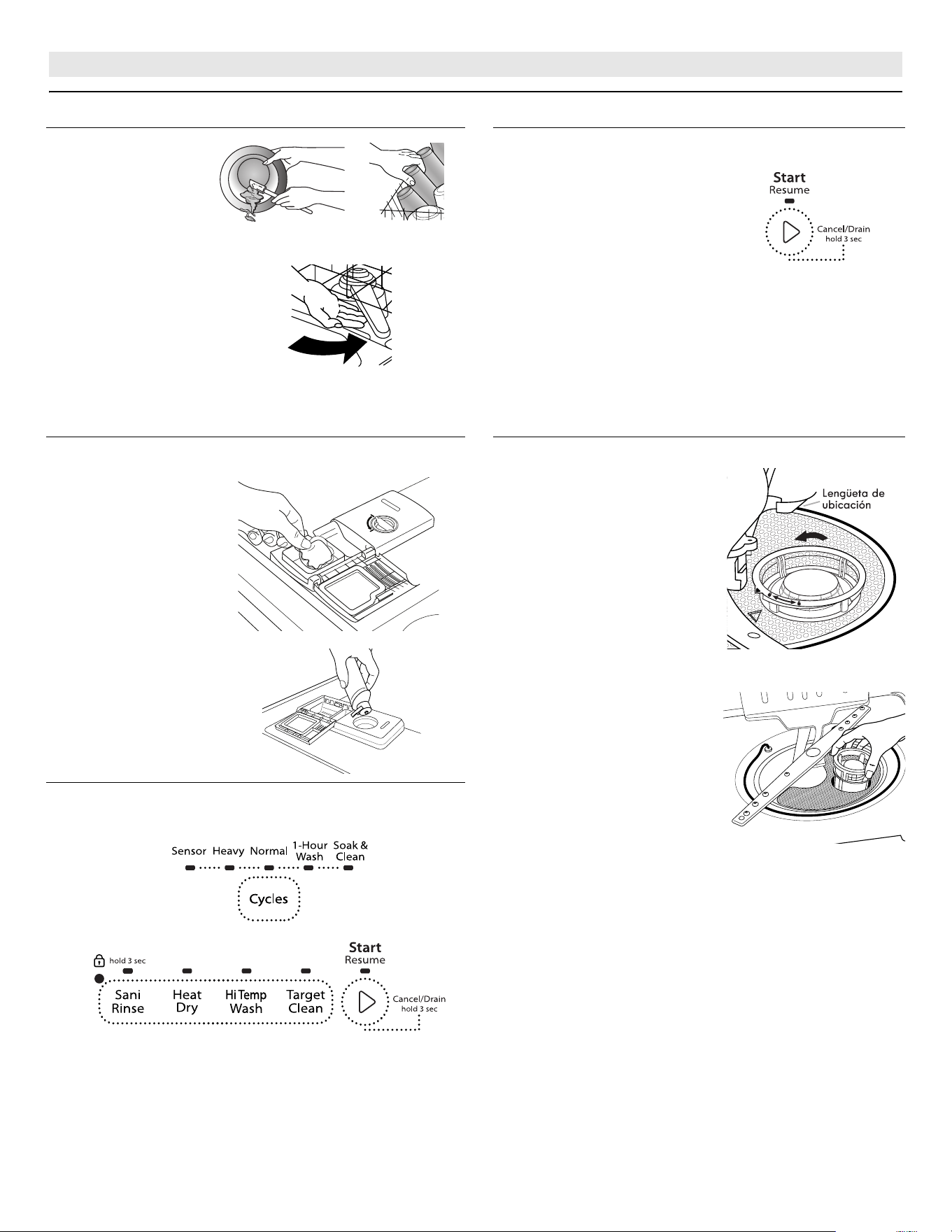 Start
Resume
Cancel/Drain
hold 3 sec

Lengüeta de ubicación

Sensor Heavy Normal 1-Hour Wash Soak & Clean

Cycles

hold 3 sec

Sani Rinse

Heat Dry

Hi Temp Wash

Target Clean

Start
Resume
Cancel/Drain
hold 3 sec