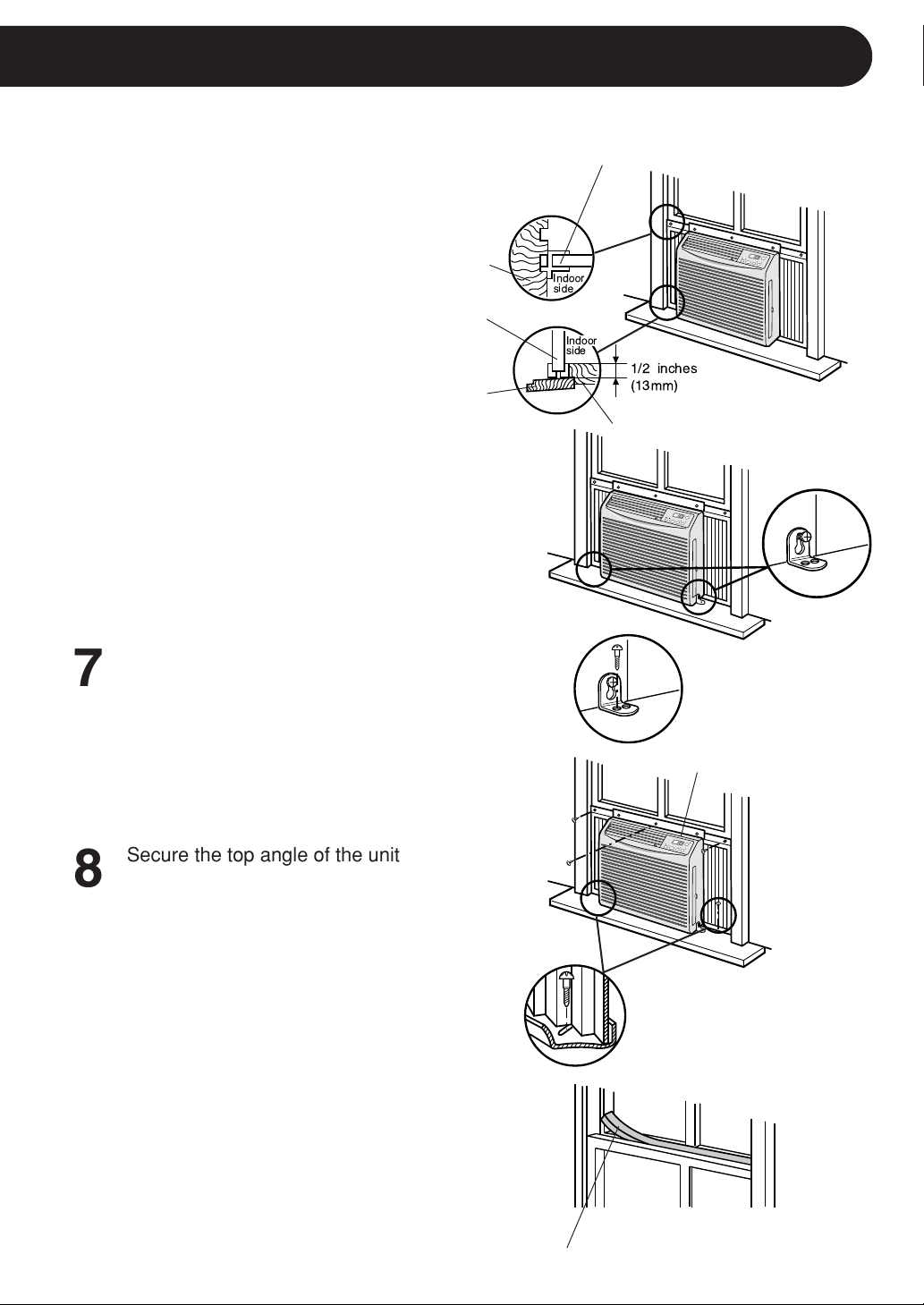 Indoor side

Indoor side

1/2 inches (13mm)

7

8 Secure the top angle of the unit