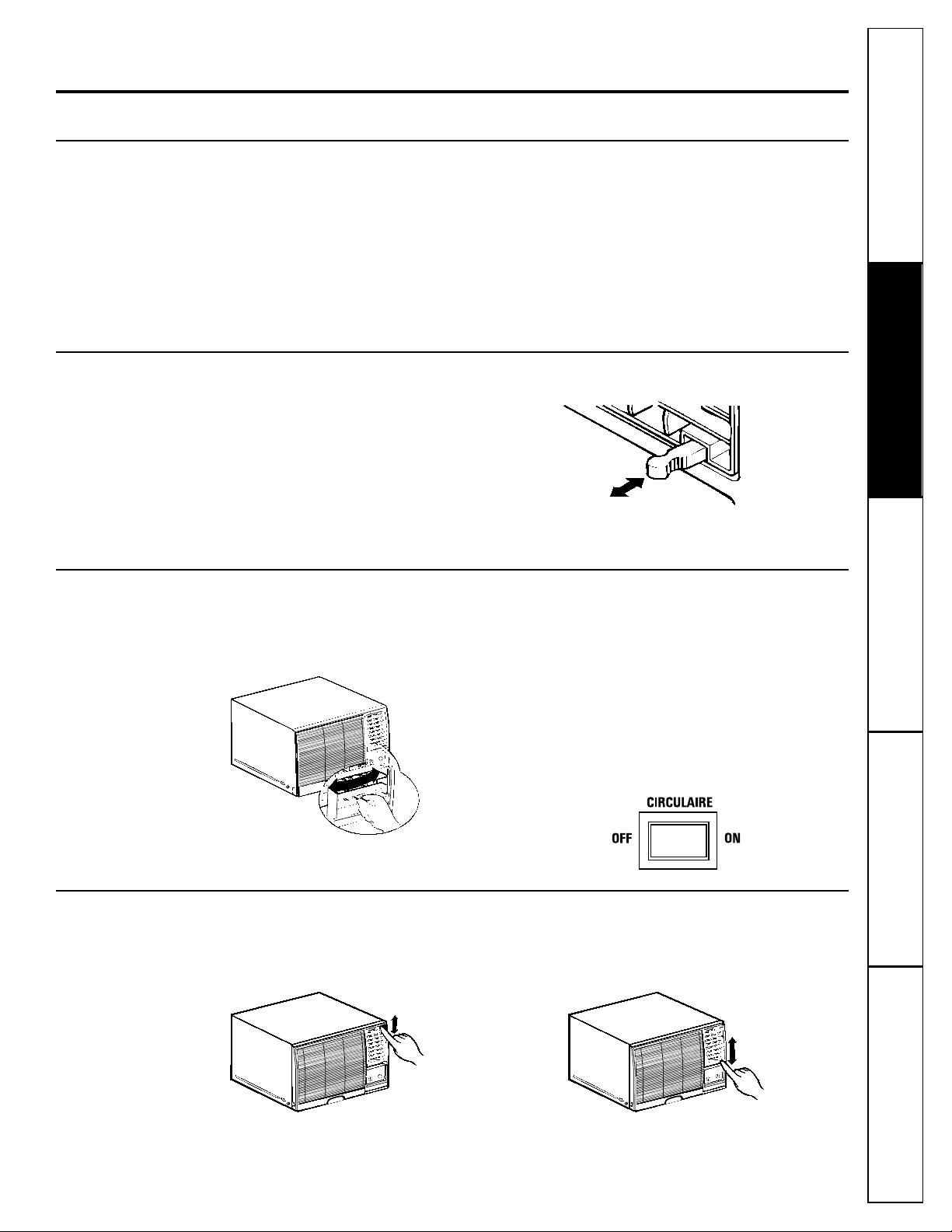 CIRCULAIRE

OFF

ON