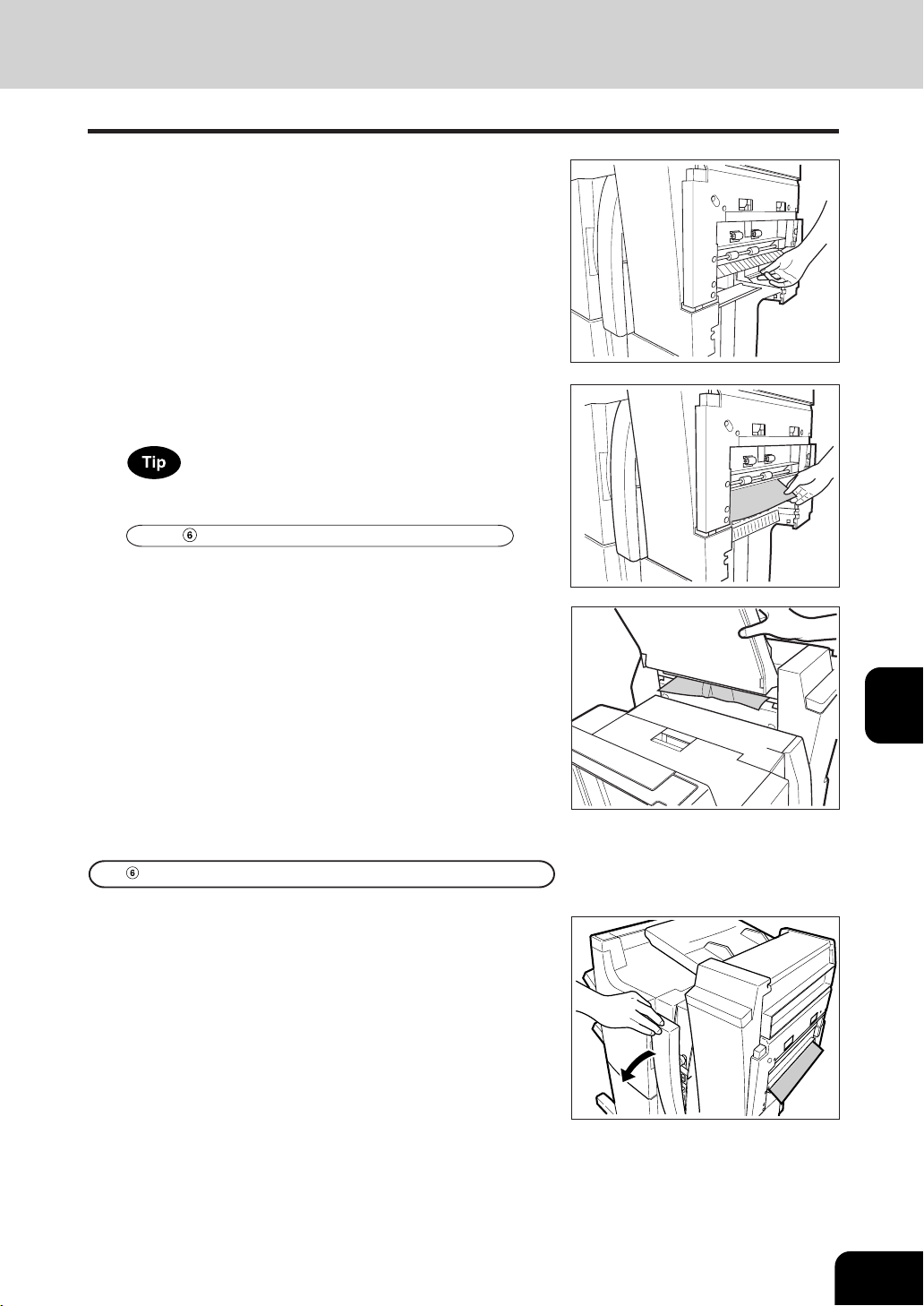 Tip

⑥

⑥