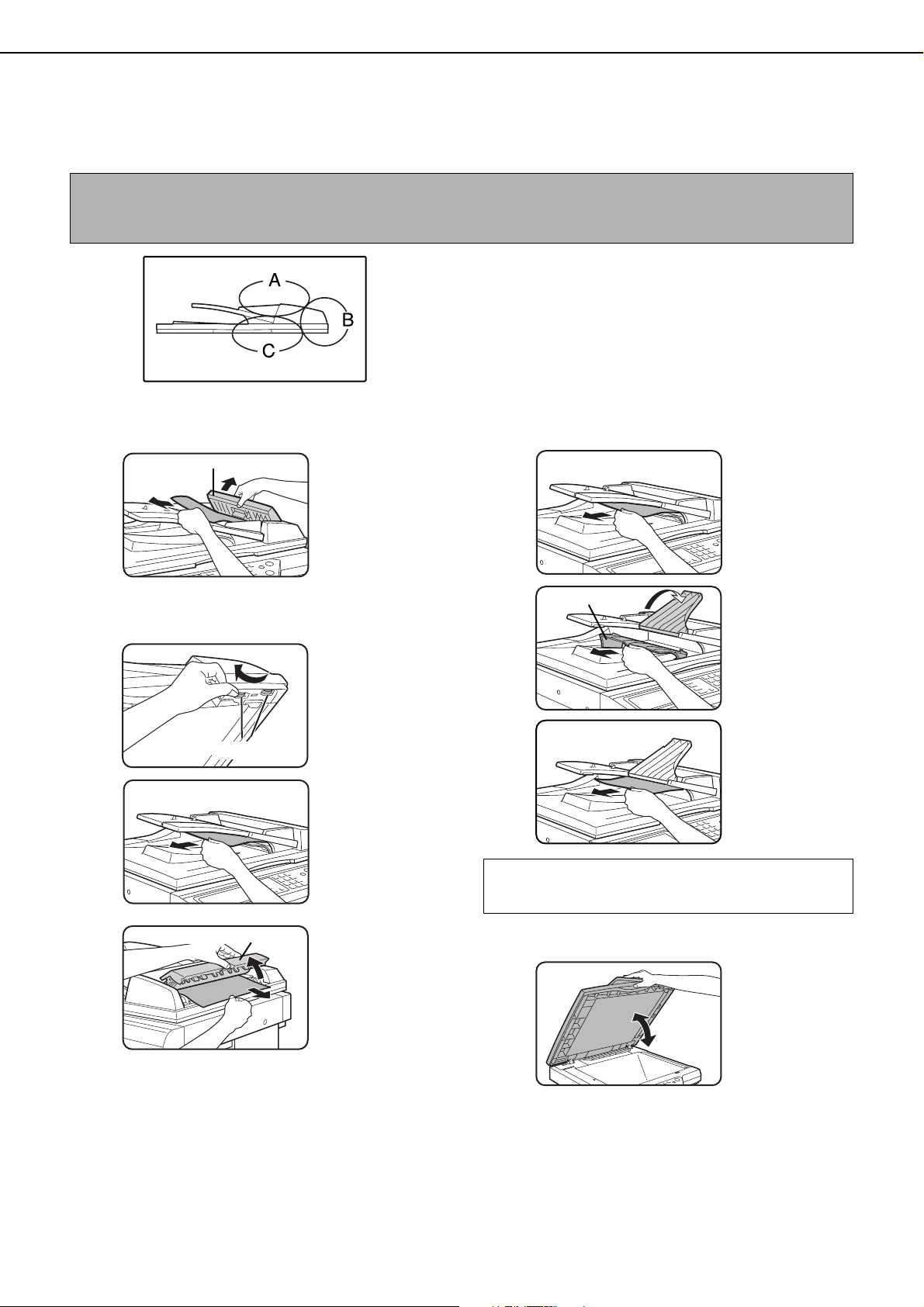 A

B

C