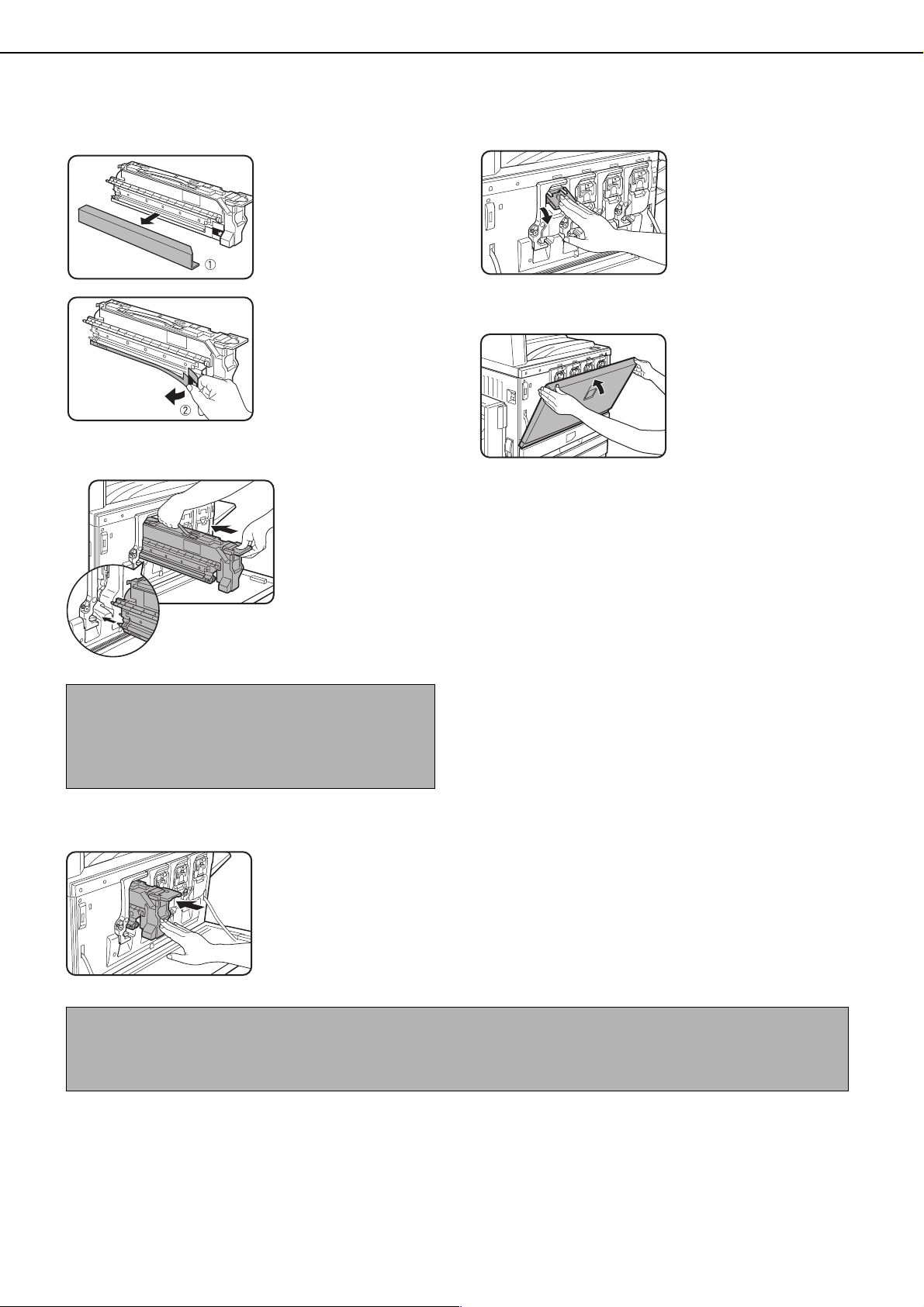 ①

②