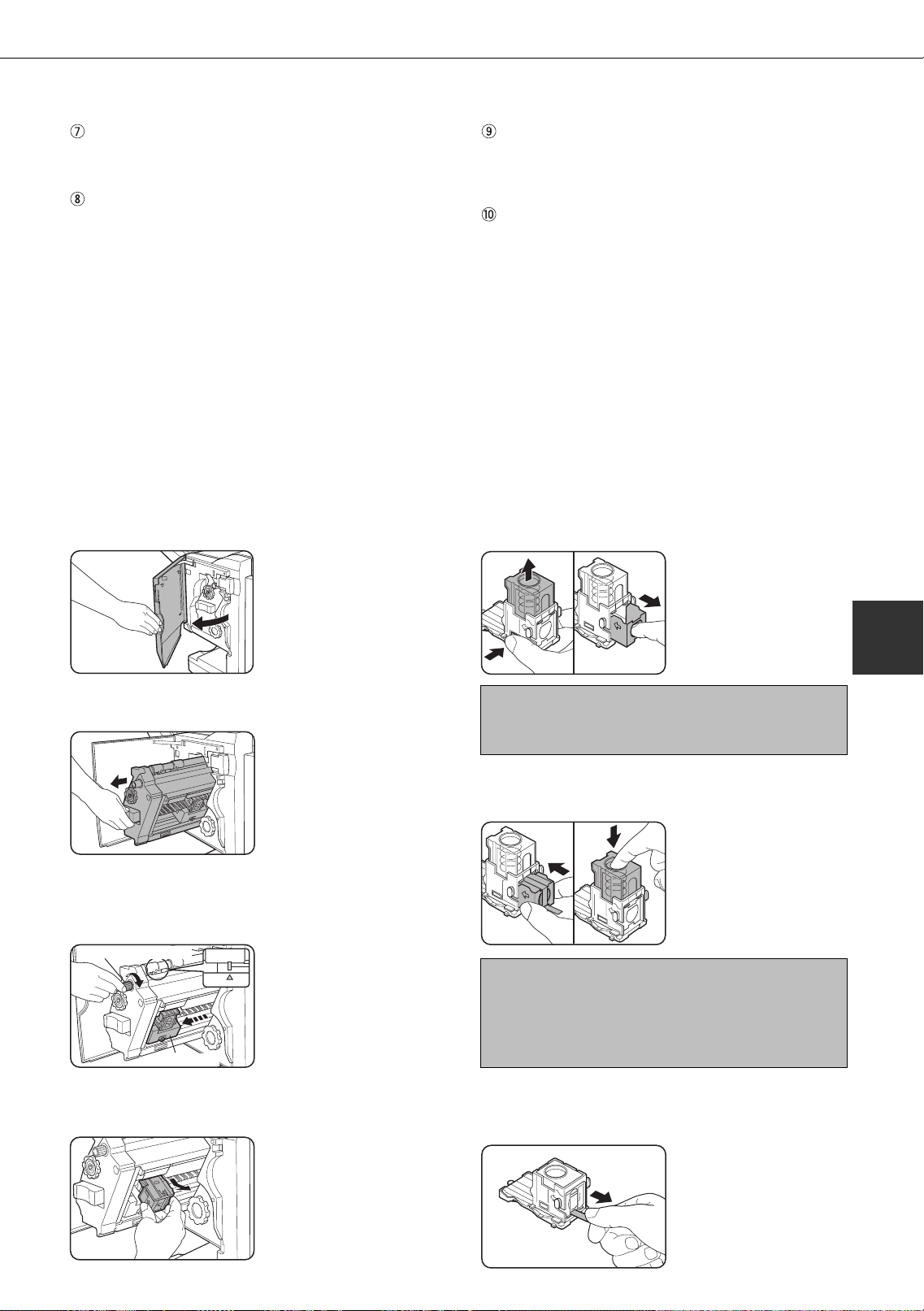 ⑦

⑧

⑨

⑩