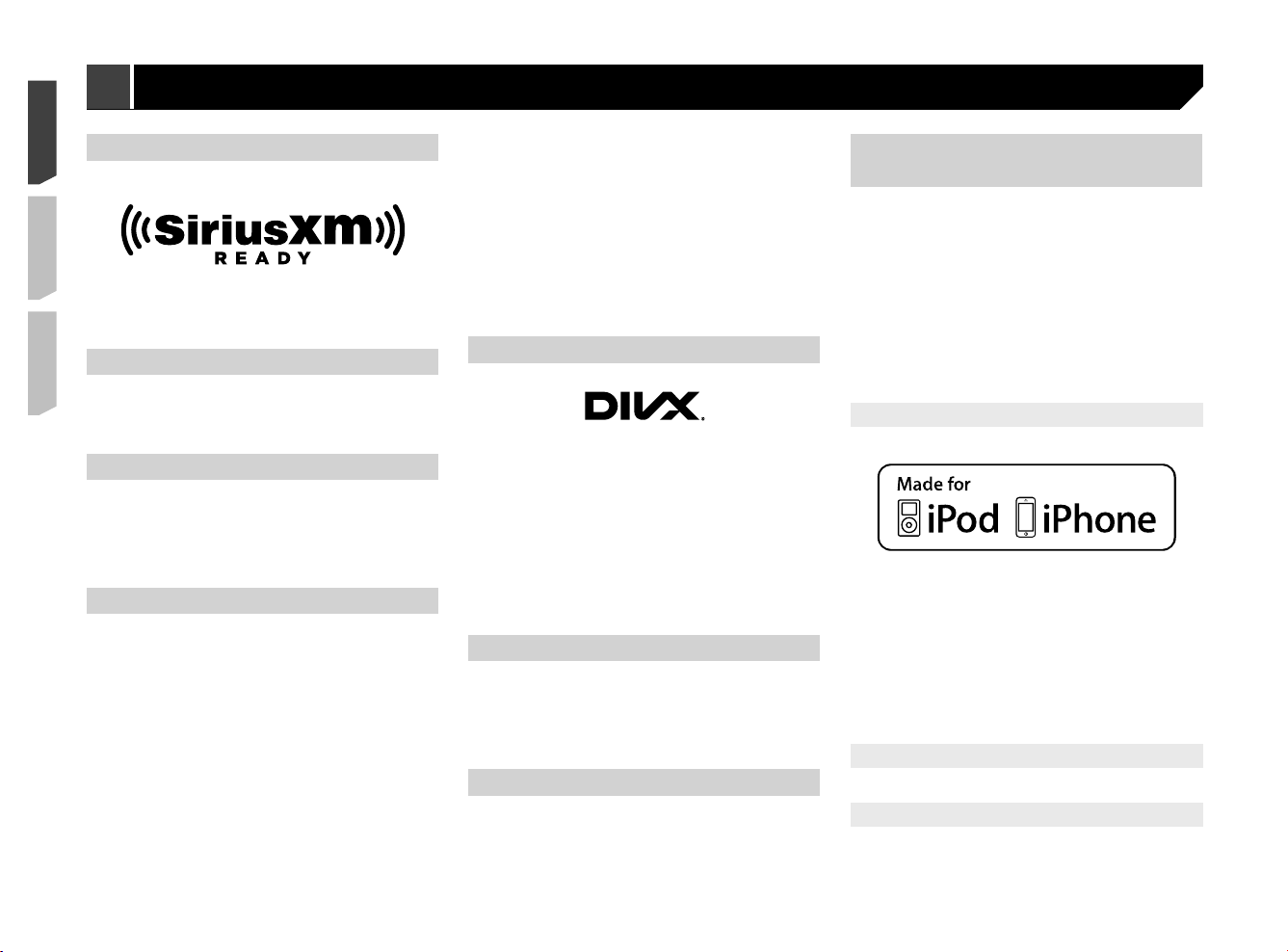 SiriusXM
READY

DIVX.

Made for
iPod iPhone