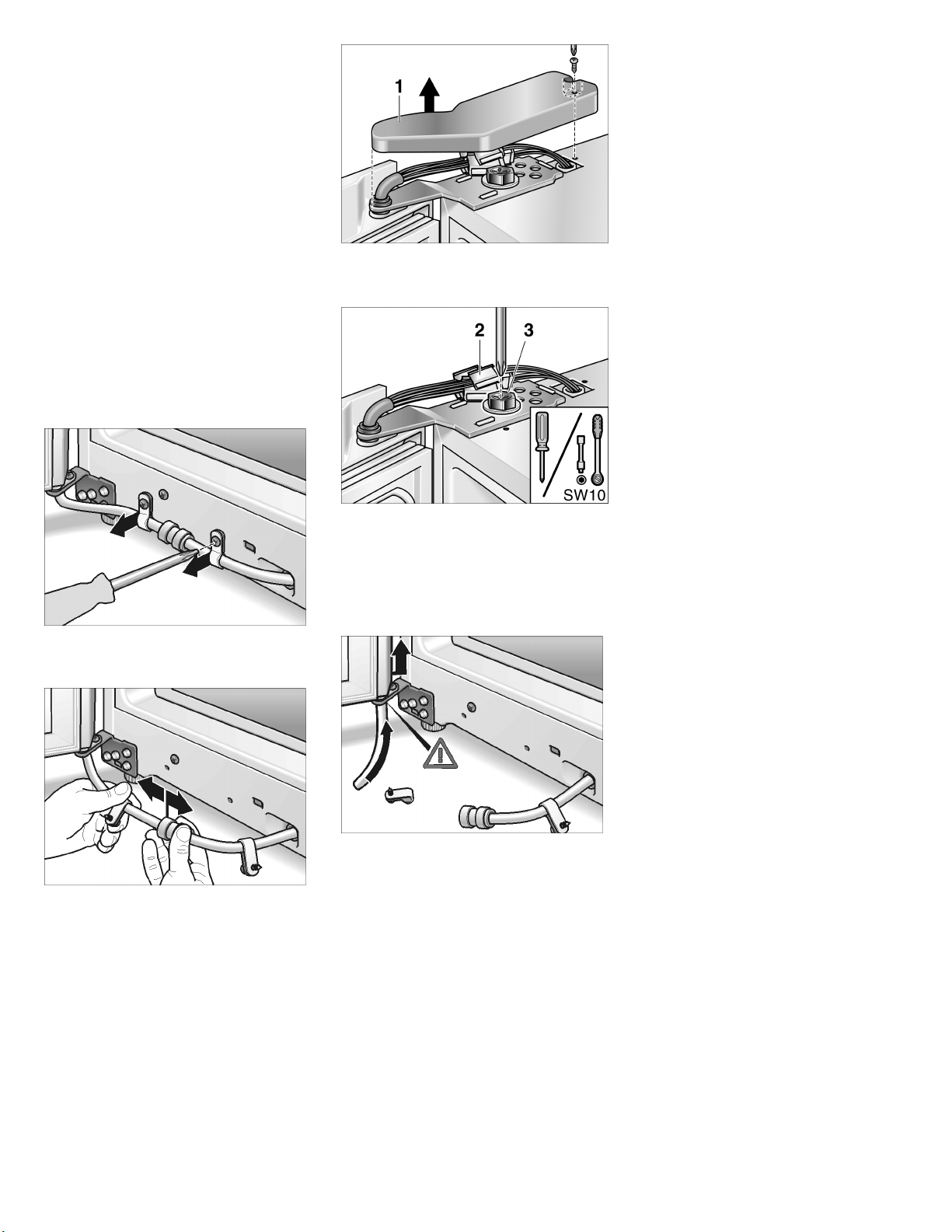 1

2 3

SW10