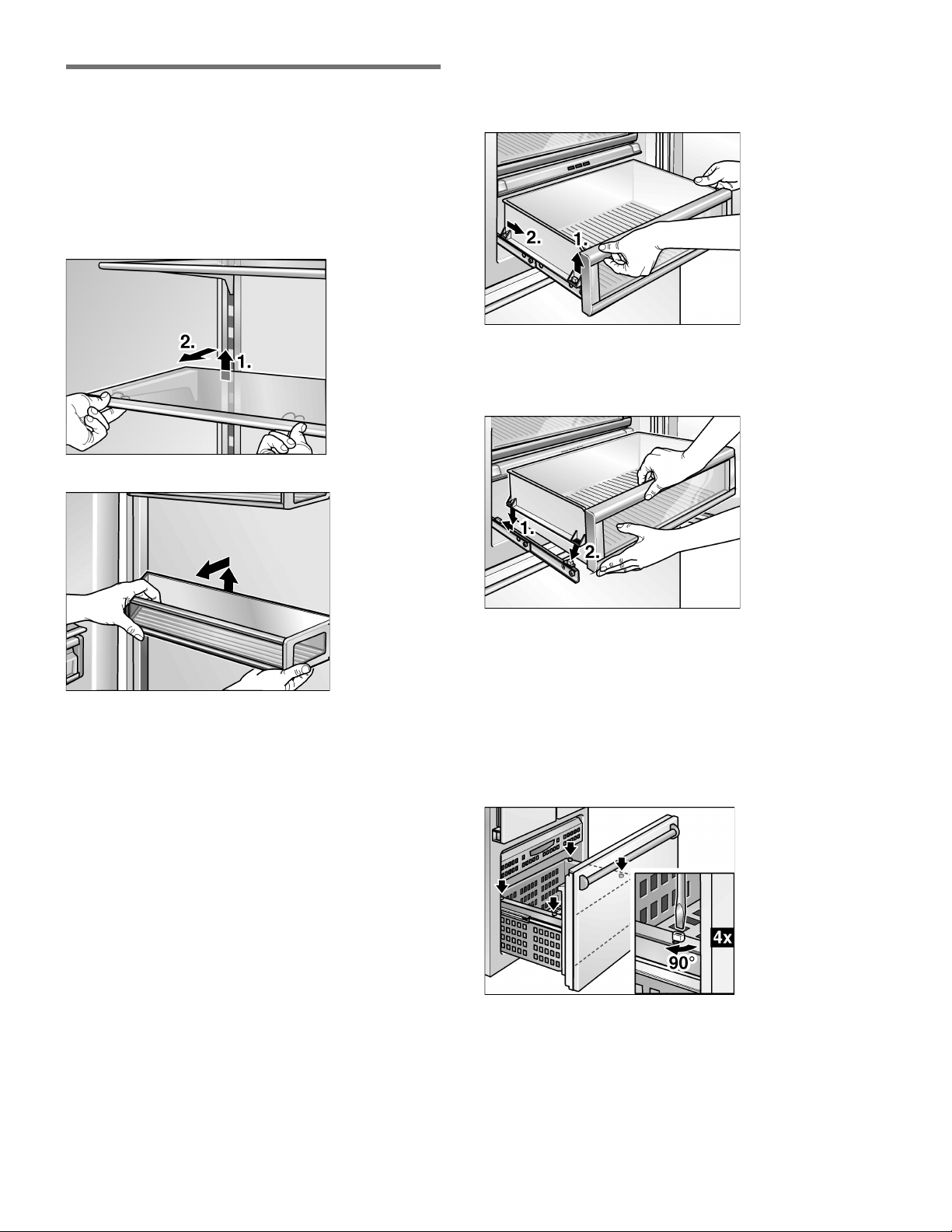 2.
1.

2.
1.

1.
2.

4x
90°