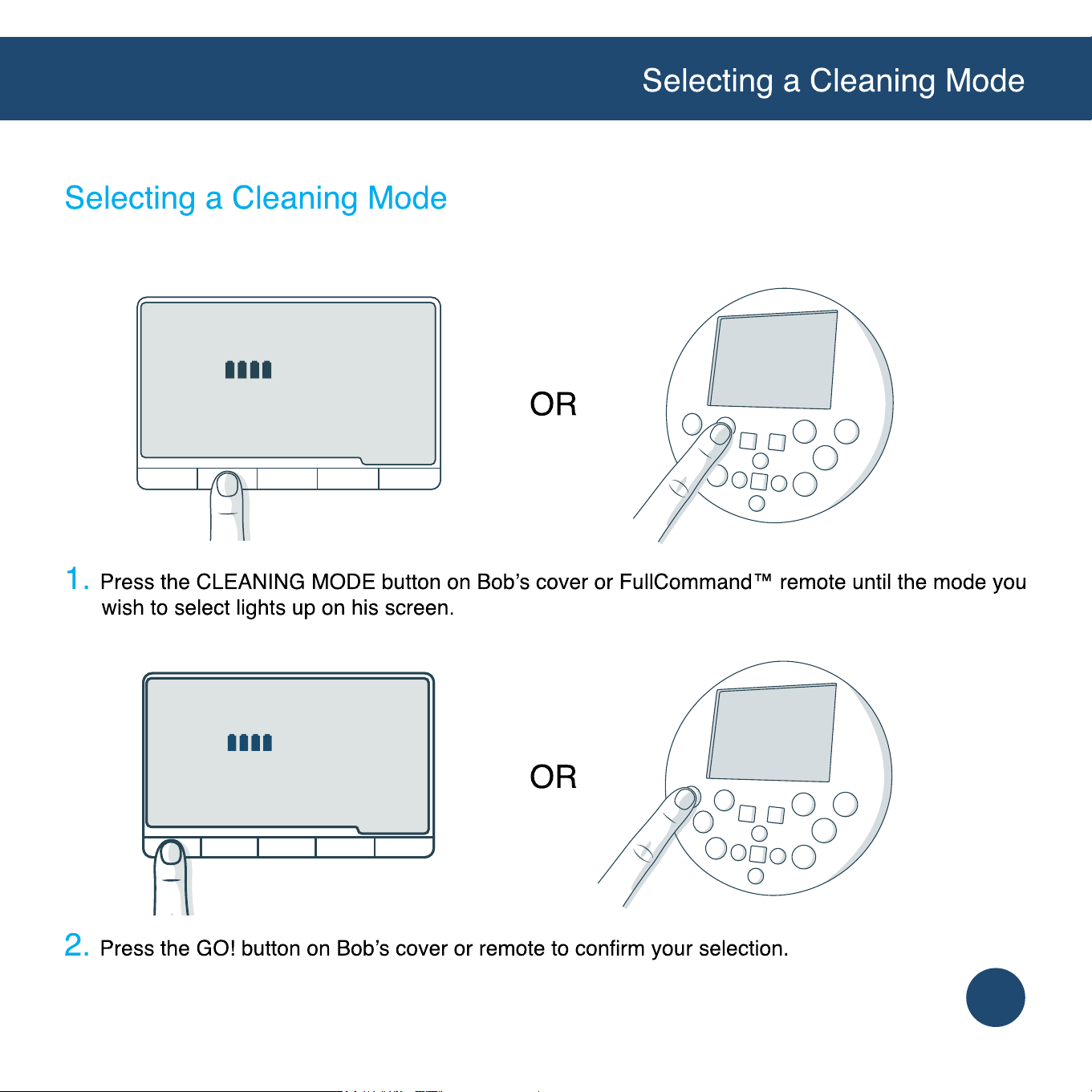 Selecting a Cleaning Mode

Selecting a Cleaning Mode

OR

1. Press the CLEANING MODE button on Bob's cover or FullCommand™ remote until the mode you wish to select lights up on his screen.

OR

2. Press the GO! button on Bob's cover or remote to confirm your selection.